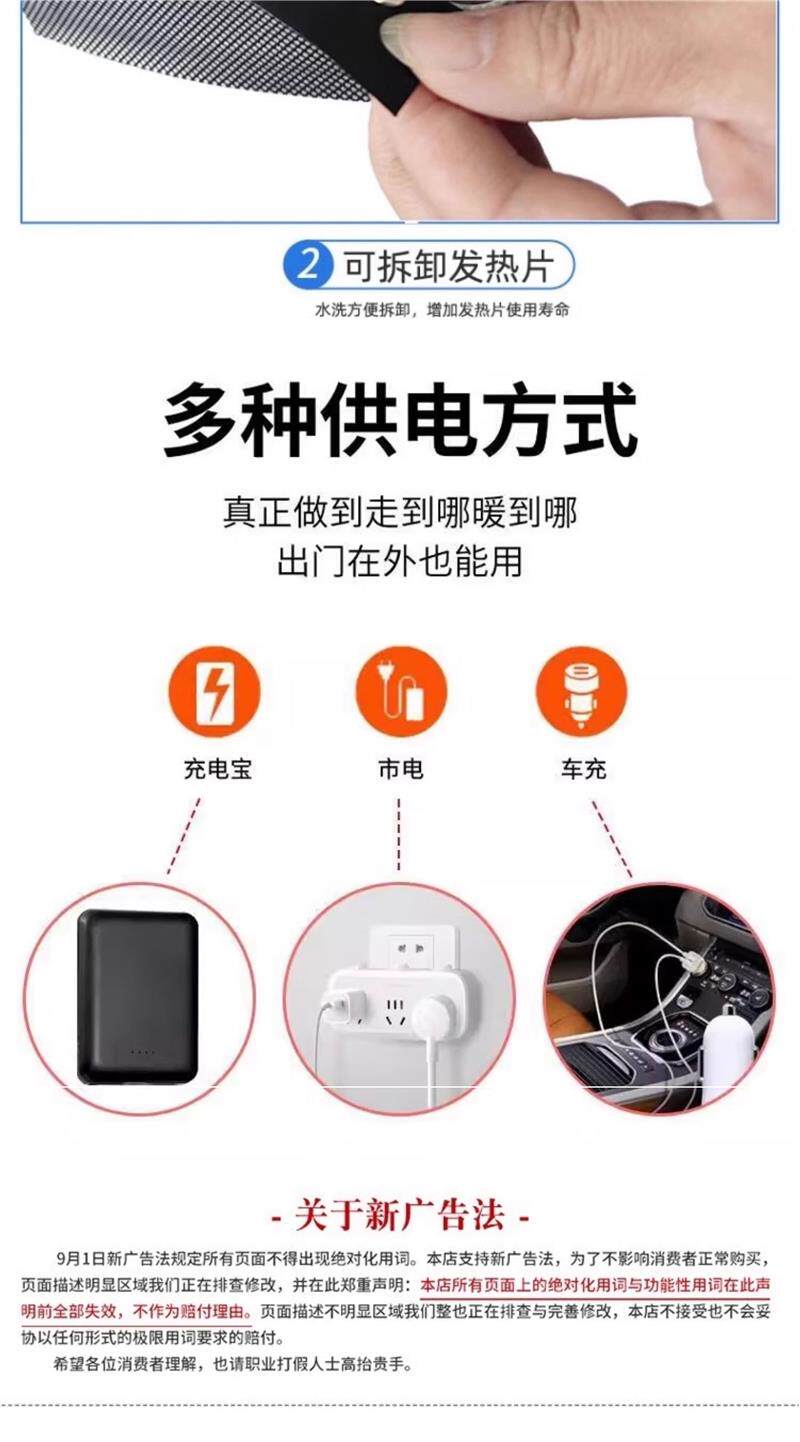 2 可拆卸发热片

水洗方便拆卸，增加发热片使用寿命

多种供电方式

真正做到走到哪暖到哪
出门在外也能用

充电宝

市电

车充

- 关于新广告法 -

9月1日新广告法规定所有页面不得出现绝对化用词。本店支持新广告法，为了不影响消费者正常购买，页面描述明显区域我们正在排查修改，并在此郑重声明：本店所有页面上的绝对化用词与功能性用词在此声明前全部失效，不作为赔付理由。页面描述不明显区域我们整也正在排查与完善修改，本店不接受也不会妥协以任何形式的极限用词要求的赔付。

希望各位消费者理解，也请职业打假人士高抬贵手。