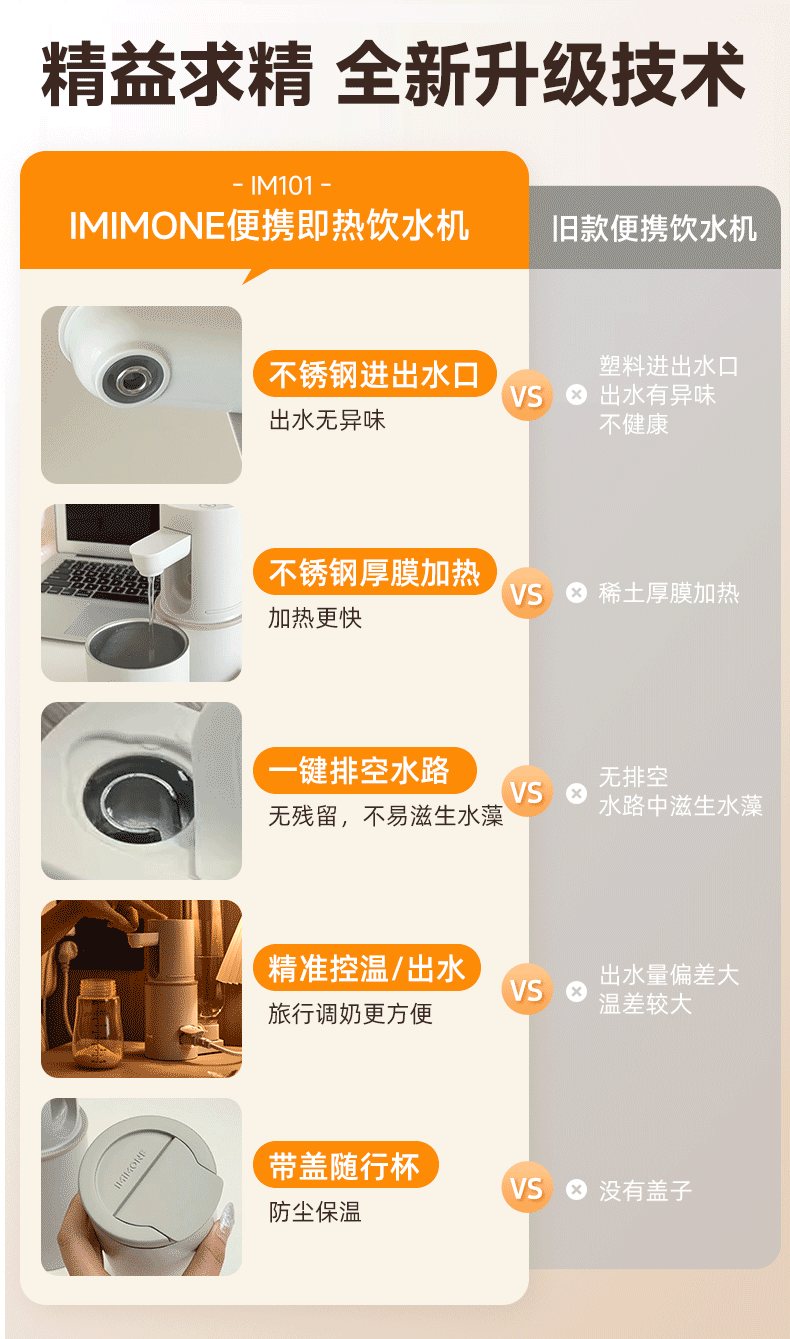 精益求精 全新升级技术

- IM101 -
IMIMONE便携即热饮水机

旧款便携饮水机

不锈钢进出水口
出水无异味

VS

塑料进出水口
出水有异味
不健康

不锈钢厚膜加热
加热更快

VS

稀土厚膜加热

一键排空水路
无残留，不易滋生水藻

VS

无排空
水路中滋生水藻

精准控温/出水
旅行调奶更方便

VS

出水量偏差大
温差较大

带盖随行杯
防尘保温

VS

没有盖子