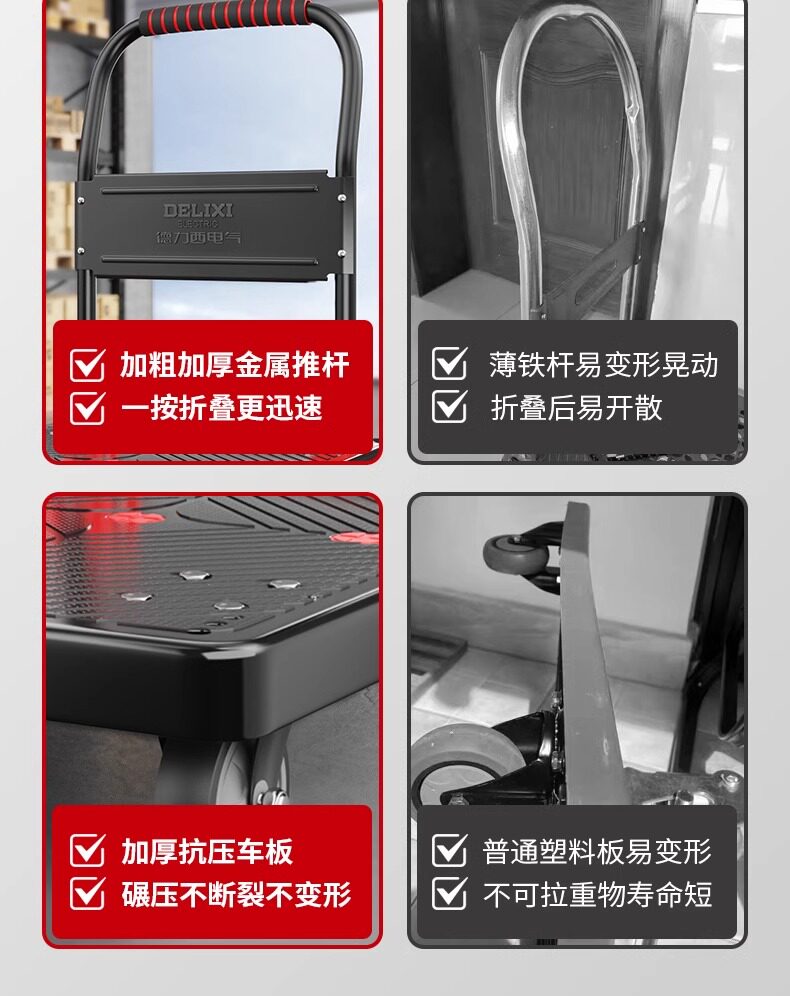 DELIXI
ELECTRIC
德力西电气

加粗加厚金属推杆
一按折叠更迅速

薄铁杆易变形晃动
折叠后易开散

加厚抗压车板
碾压不断裂不变形

普通塑料板易变形
不可拉重物寿命短