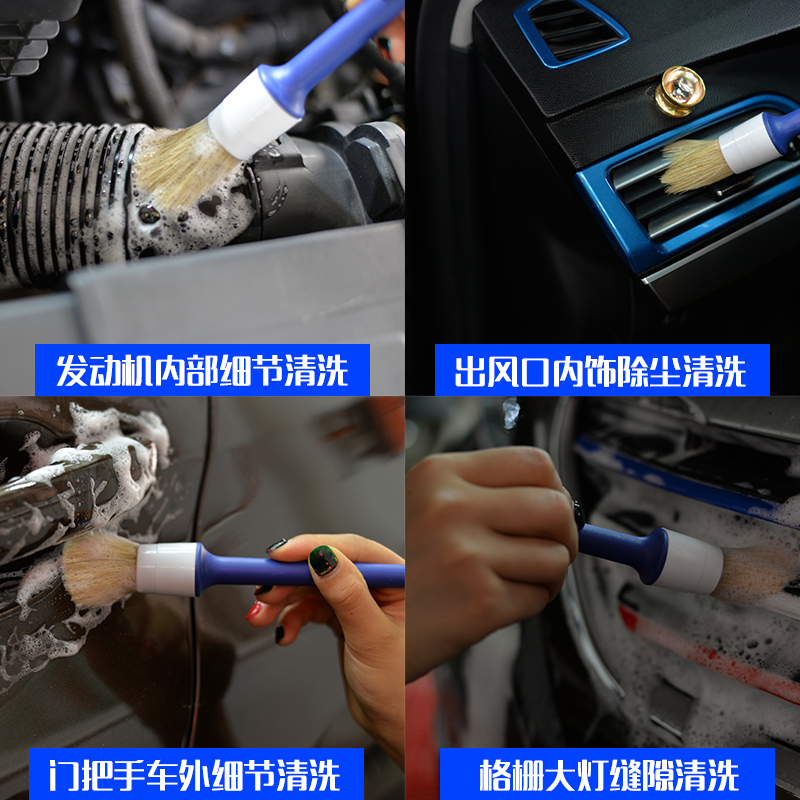 发动机内部细节清洗

出风口内饰除尘清洗

门把手车外细节清洗

格栅大灯缝隙清洗