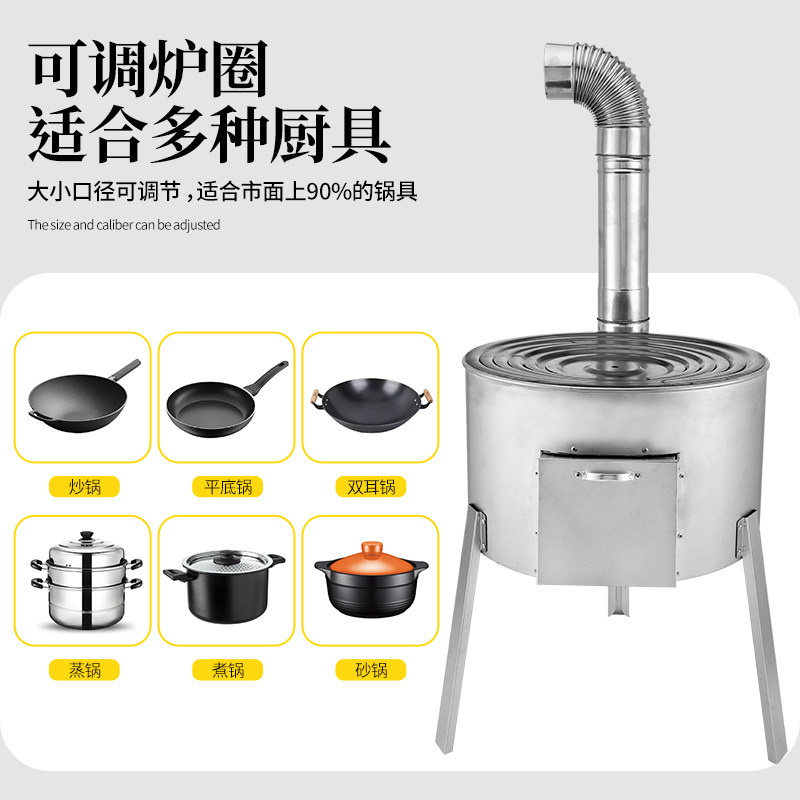 可调炉圈
适合多种厨具

大小口径可调节，适合市面上90%的锅具

The size and caliber can be adjusted

炒锅

平底锅

双耳锅

蒸锅

煮锅

砂锅