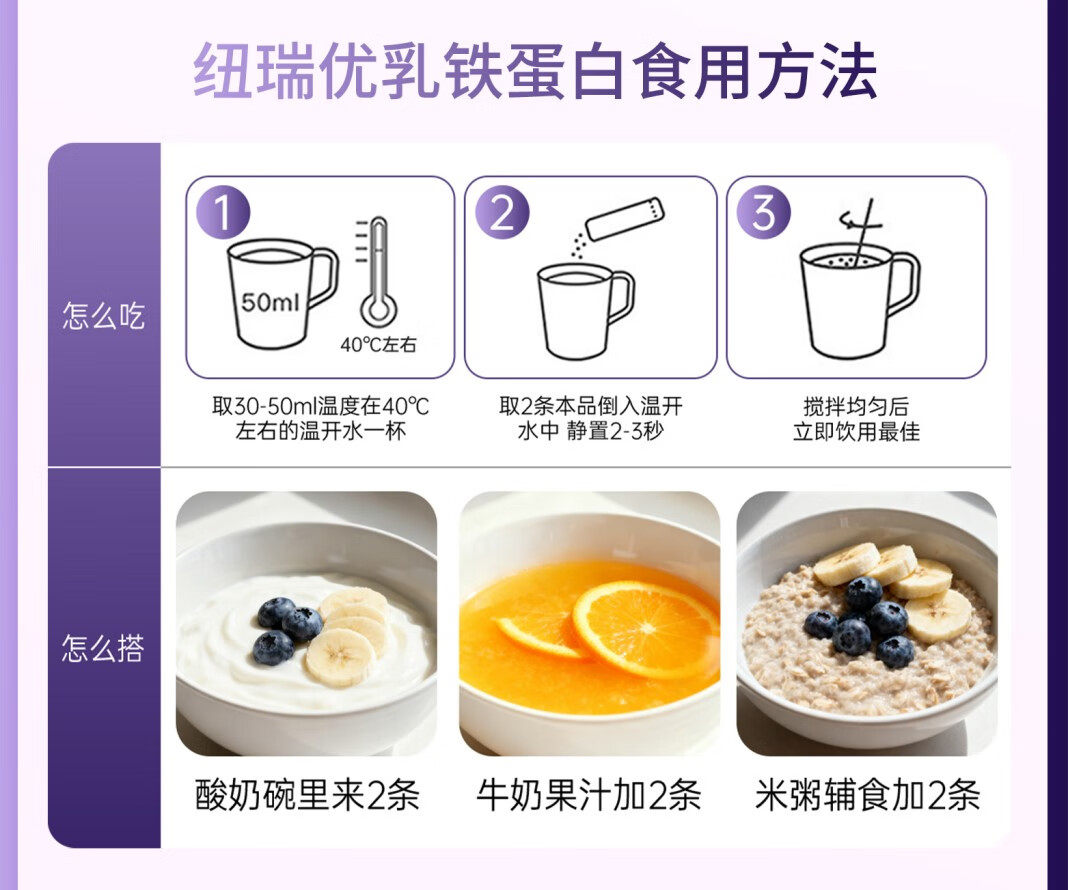 纽瑞优乳铁蛋白食用方法

怎么吃

1
50ml
40℃左右
取30-50ml温度在40℃左右的温开水一杯

2
取2条本品倒入温开水中 静置2-3秒

3
搅拌均匀后立即饮用最佳

怎么搭

酸奶碗里来2条

牛奶果汁加2条

米粥辅食加2条