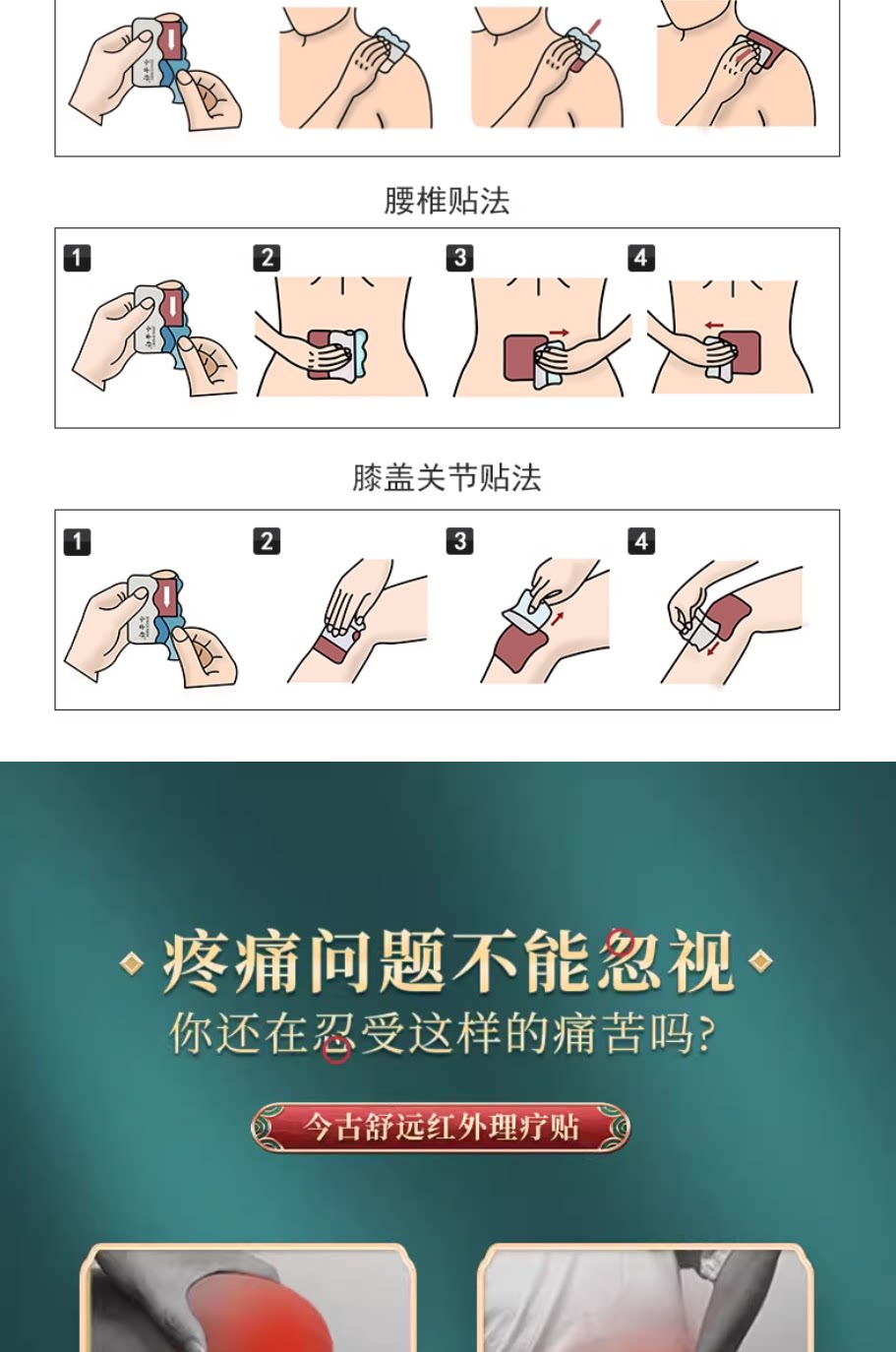 腰椎贴法

1 2 3 4

膝盖关节贴法

1 2 3 4

疼痛问题不能忽视

你还在忍受这样的痛苦吗?

今古舒远红外理疗贴