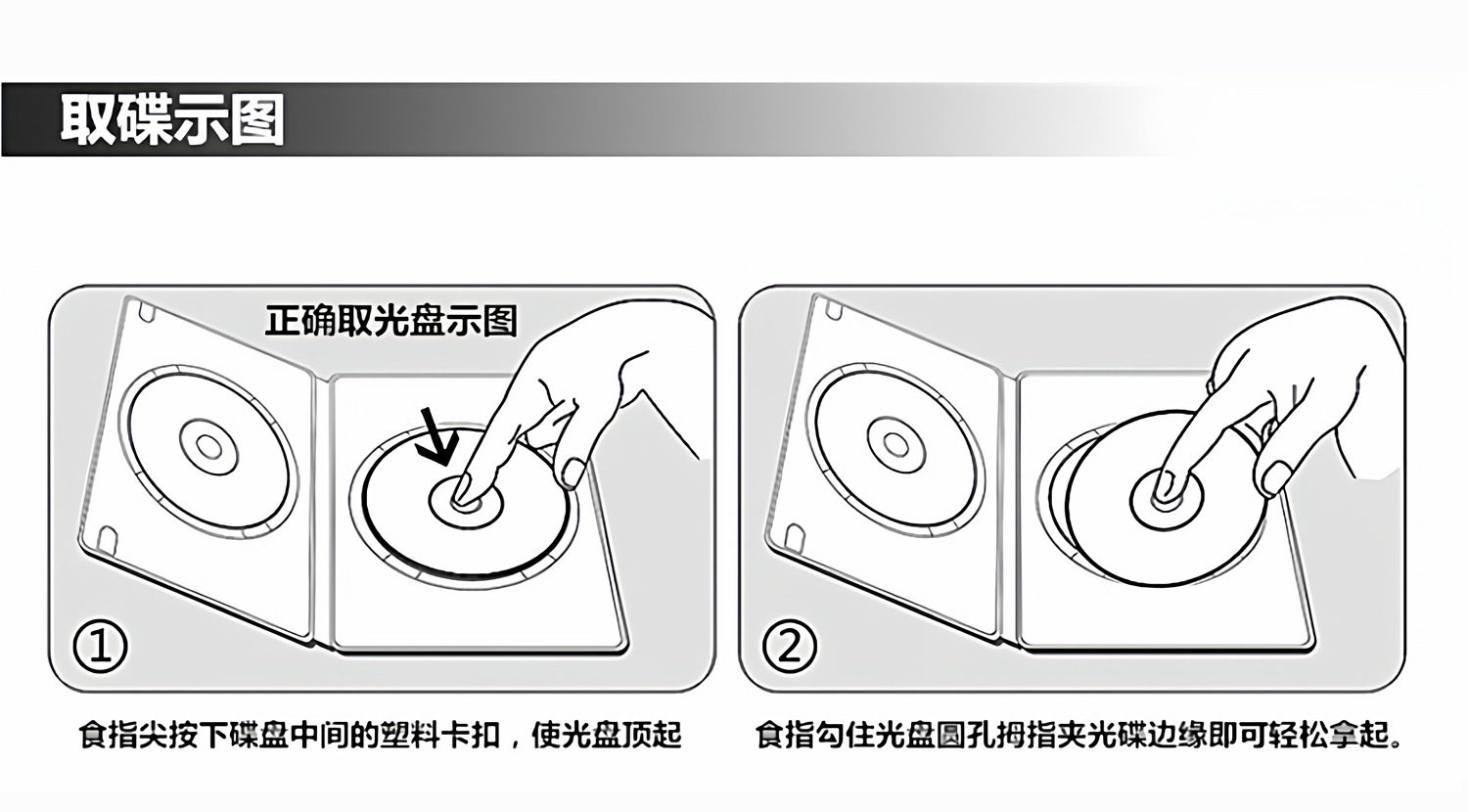 取碟示图

正确取光盘示图

①

食指尖按下碟盘中间的塑料卡扣，使光盘顶起

②

食指勾住光盘圆孔拇指夹光碟边缘即可轻松拿起。