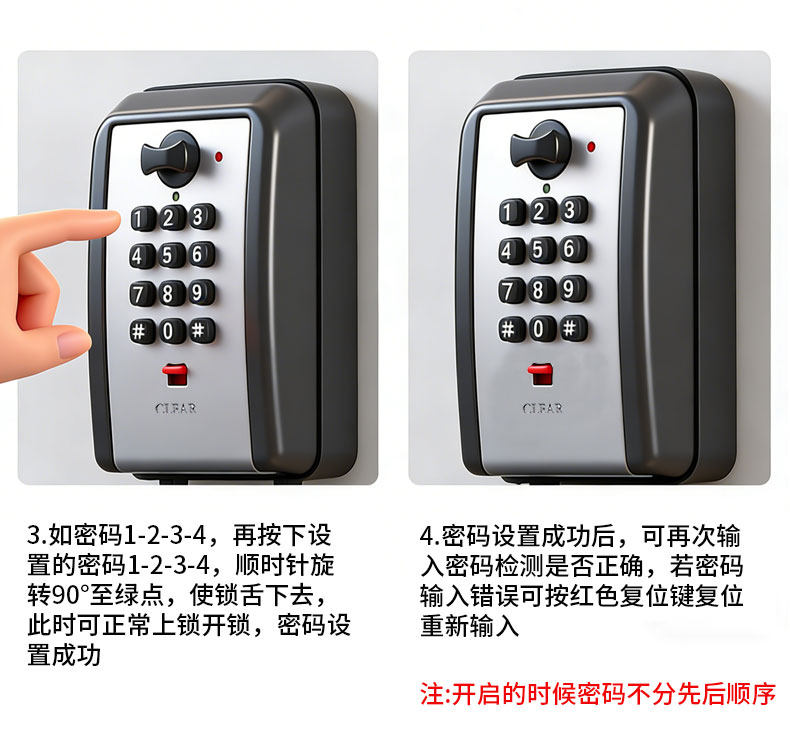 1 2 3
4 5 6
7 8 9
# 0 #
CLEAR

1 2 3
4 5 6
7 8 9
# 0 #
CLEAR

3.如密码1-2-3-4，再按下设置的密码1-2-3-4，顺时针旋转90°至绿点，使锁舌下去，此时可正常上锁开锁，密码设置成功

4.密码设置成功后，可再次输入密码检测是否正确，若密码输入错误可按红色复位键复位重新输入

注:开启的时候密码不分先后顺序