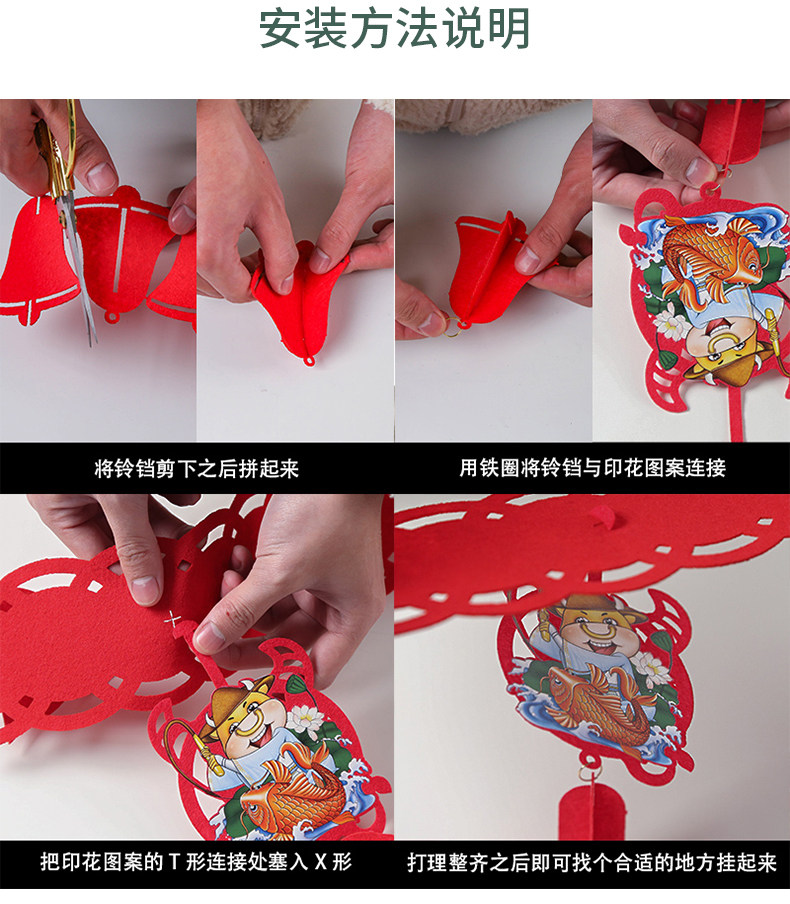 安装方法说明

将铃铛剪下之后拼起来

用铁圈将铃铛与印花图案连接

把印花图案的 T 形连接处塞入 X 形

打理整齐之后即可找个合适的地方挂起来