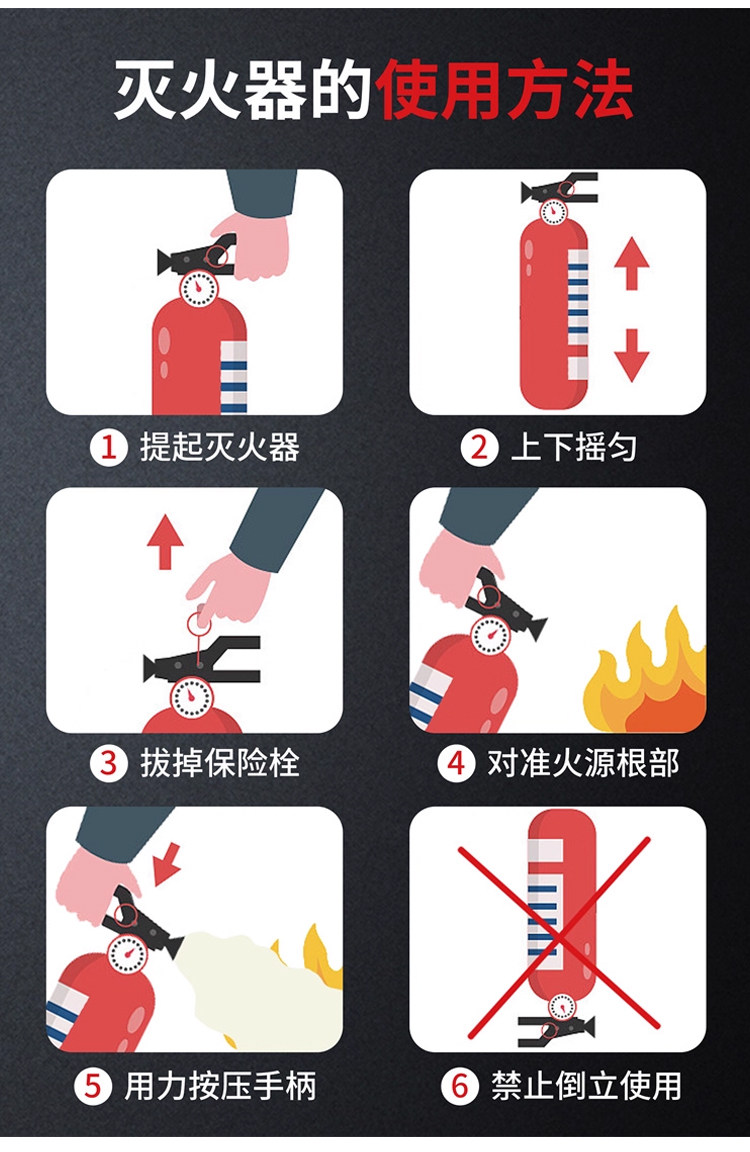 灭火器的使用方法

1 提起灭火器

2 上下摇匀

3 拔掉保险栓

4 对准火源根部

5 用力按压手柄

6 禁止倒立使用