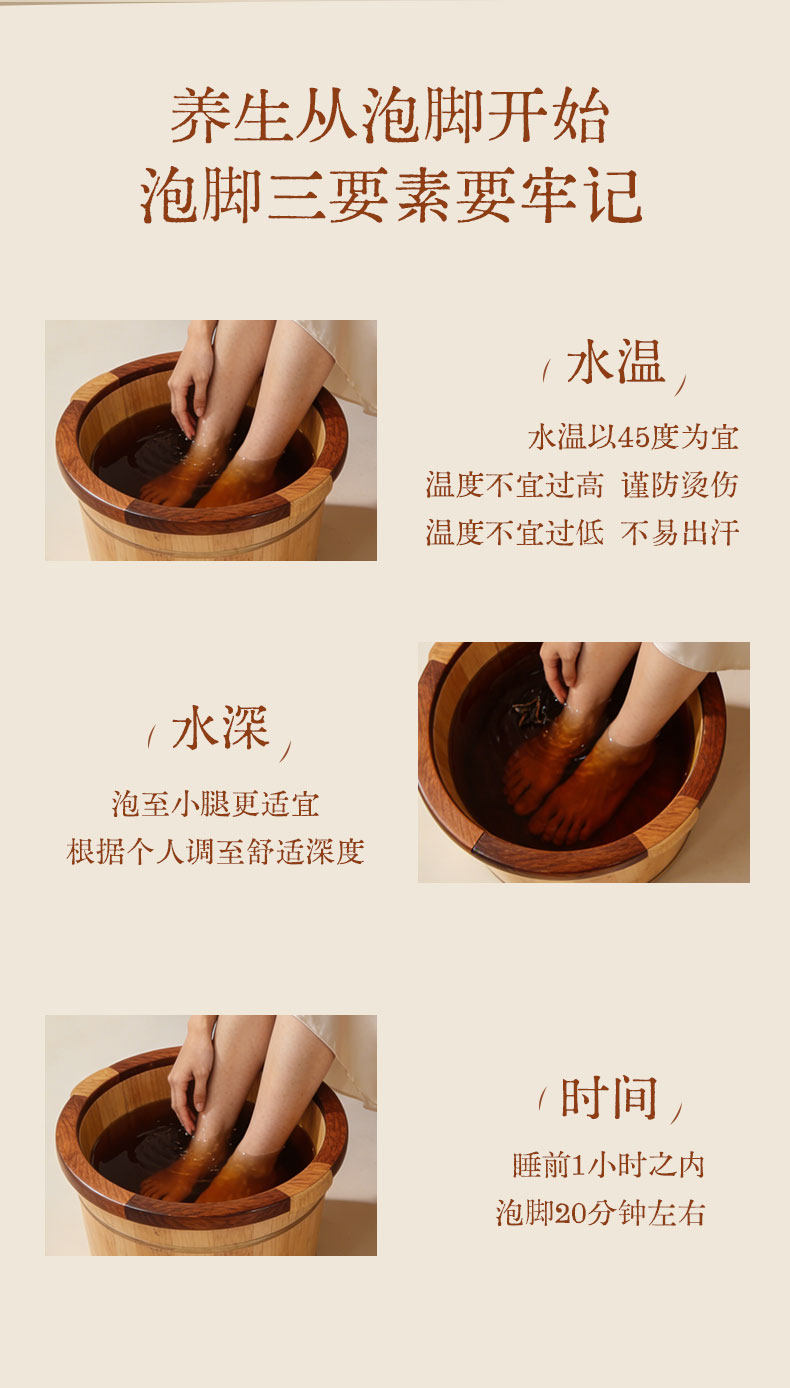 养生从泡脚开始
泡脚三要素要牢记

水温

水温以45度为宜
温度不宜过高 谨防烫伤
温度不宜过低 不易出汗

水深

泡至小腿更适宜
根据个人调至舒适深度

时间

睡前1小时之内
泡脚20分钟左右