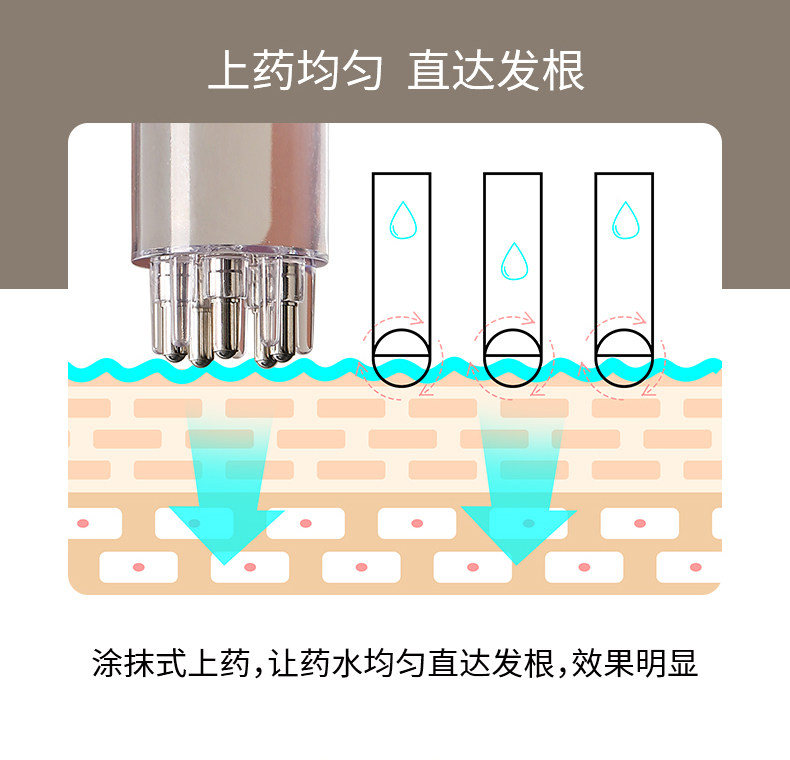 上药均匀 直达发根

涂抹式上药,让药水均匀直达发根,效果明显