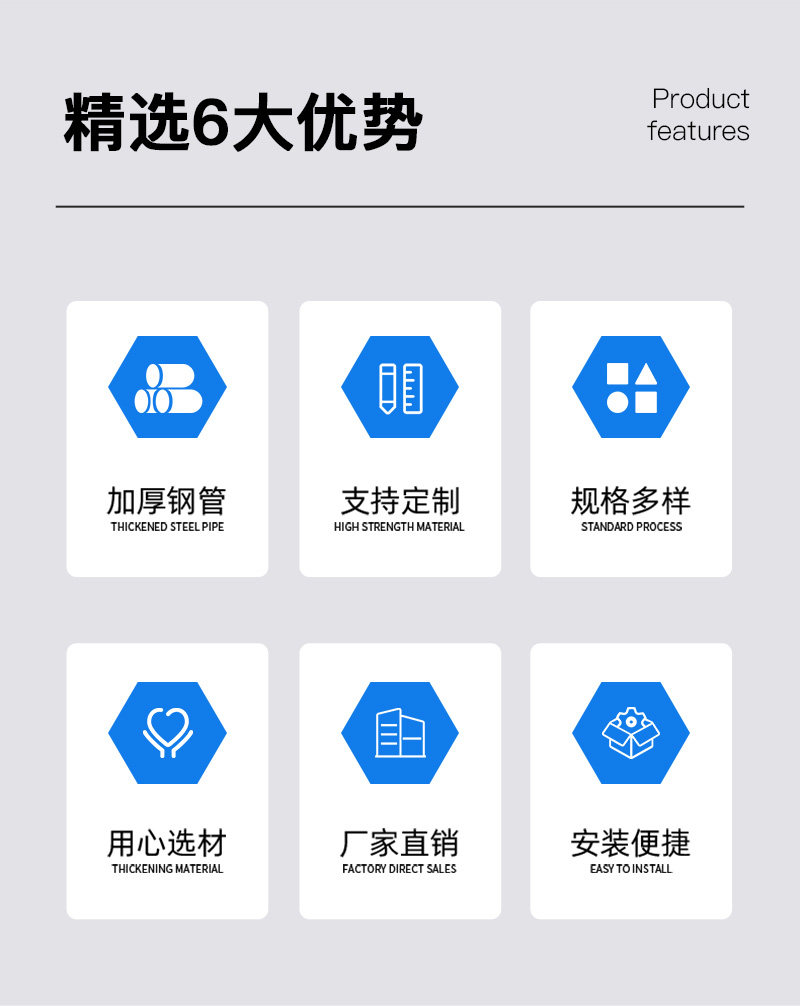 精选6大优势

Product
features

加厚钢管
THICKENED STEEL PIPE

支持定制
HIGH STRENGTH MATERIAL

规格多样
STANDARD PROCESS

用心选材
THICKENING MATERIAL

厂家直销
FACTORY DIRECT SALES

安装便捷
EASY TO INSTALL