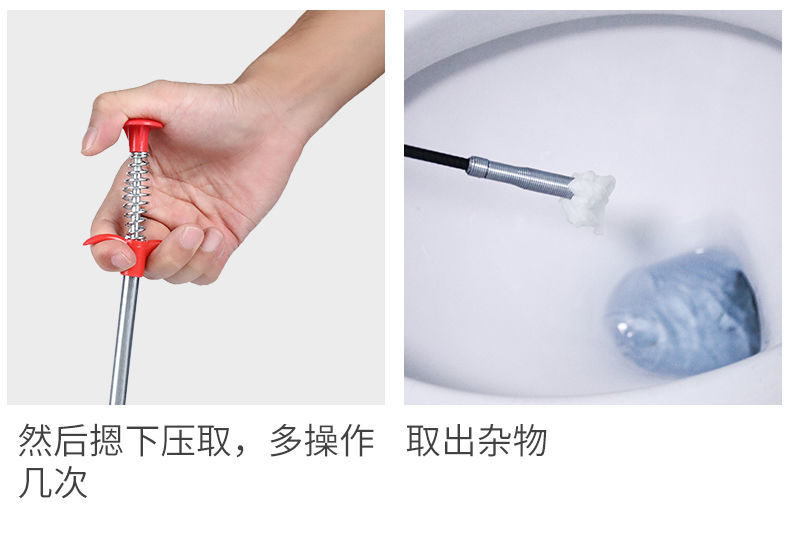 然后摁下压取，多操作几次

取出杂物