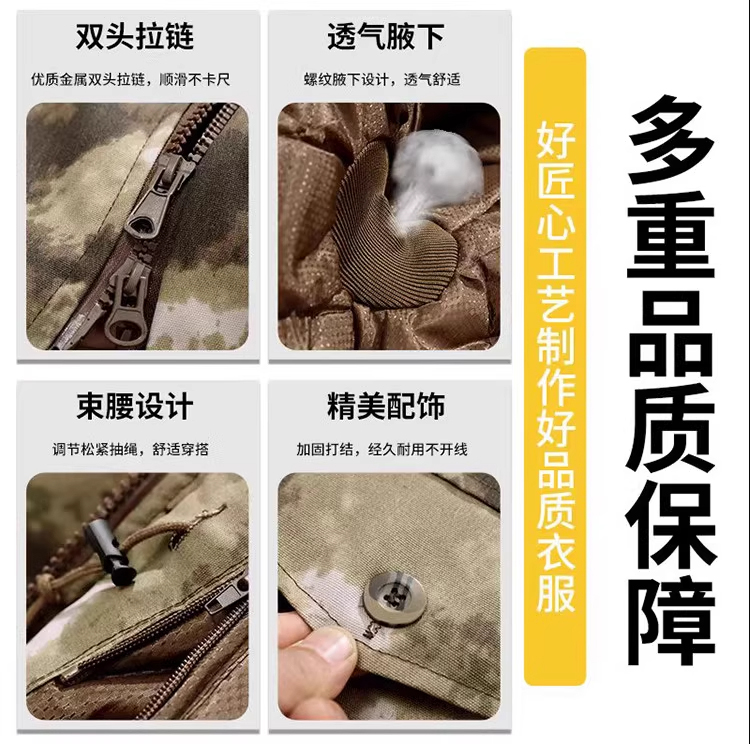 双头拉链

优质金属双头拉链，顺滑不卡尺

透气腋下

螺纹腋下设计，透气舒适

束腰设计

调节松紧抽绳，舒适穿搭

精美配饰

加固打结，经久耐用不开线

好匠心工艺制作好品质衣服

多重品质保障