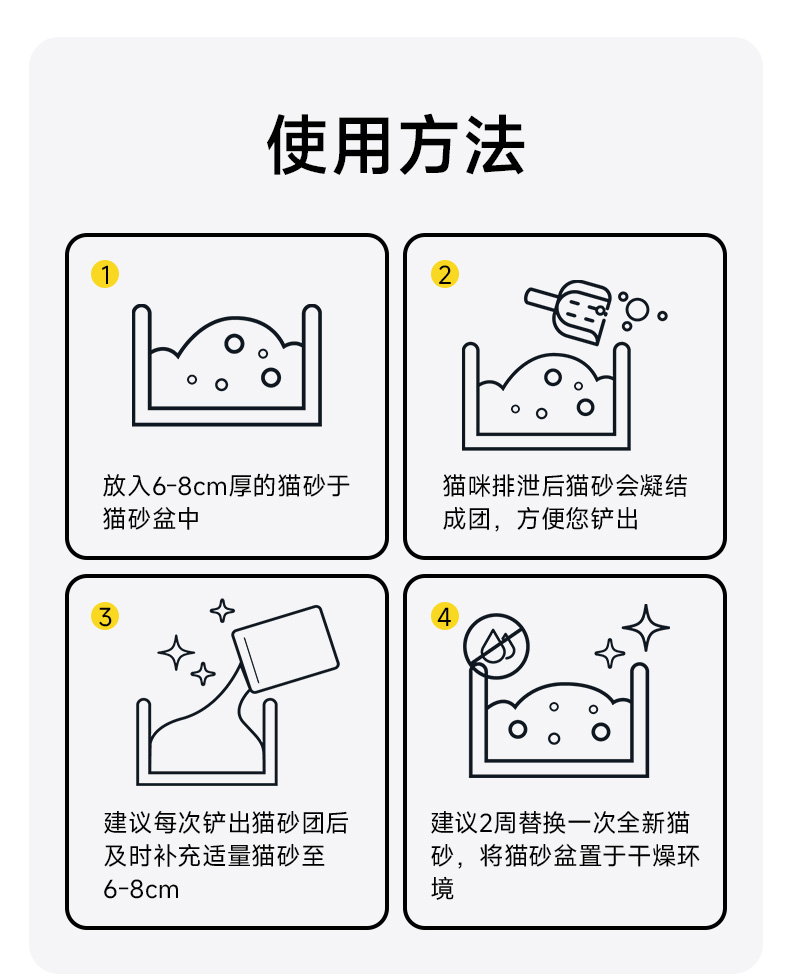 使用方法

1

放入6-8cm厚的猫砂于猫砂盆中

2

猫咪排泄后猫砂会凝结成团，方便您铲出

3

建议每次铲出猫砂团后及时补充适量猫砂至6-8cm

4

建议2周替换一次全新猫砂，将猫砂盆置于干燥环境