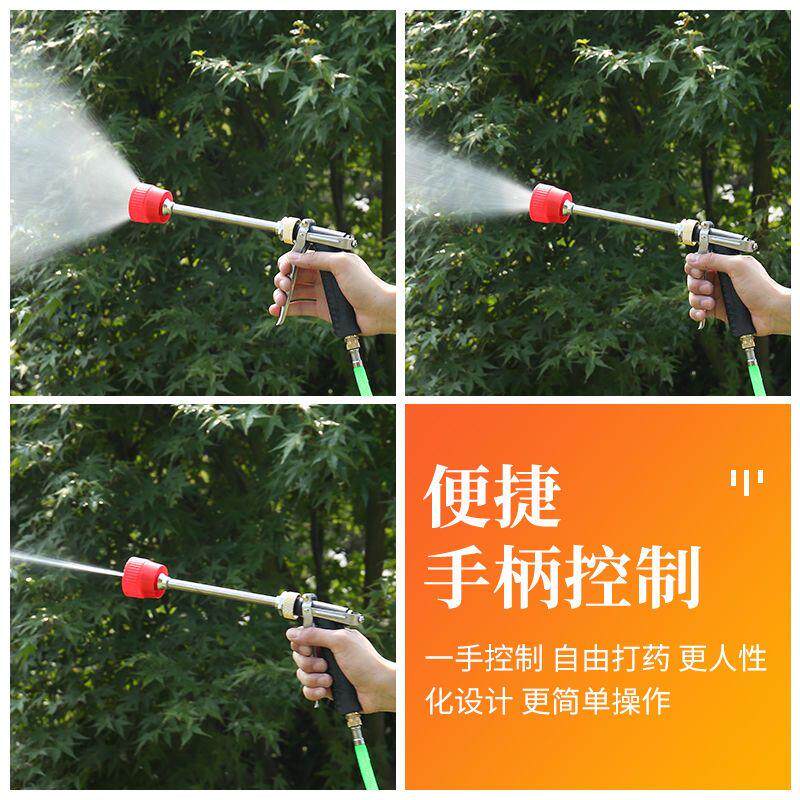 便捷
手柄控制

一手控制 自由打药 更人性化设计 更简单操作