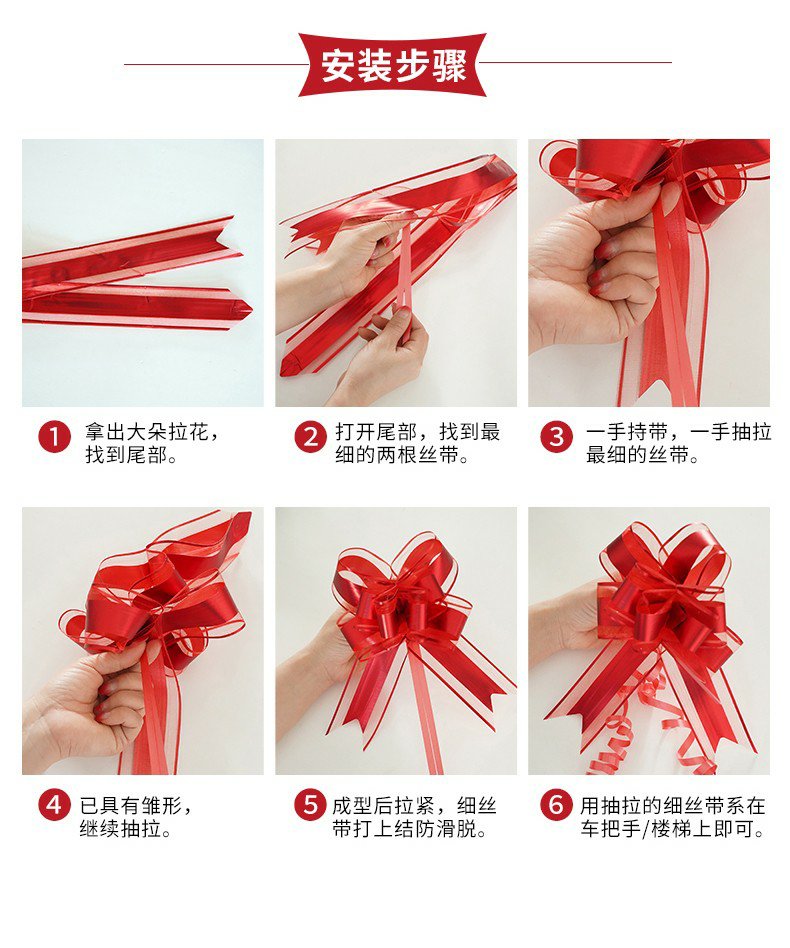 安装步骤

1 拿出大朵拉花，找到尾部。

2 打开尾部，找到最细的两根丝带。

3 一手持带，一手抽拉最细的丝带。

4 已具有雏形，继续抽拉。

5 成型后拉紧，细丝带打上结防滑脱。

6 用抽拉的细丝带系在车把手/楼梯上即可。