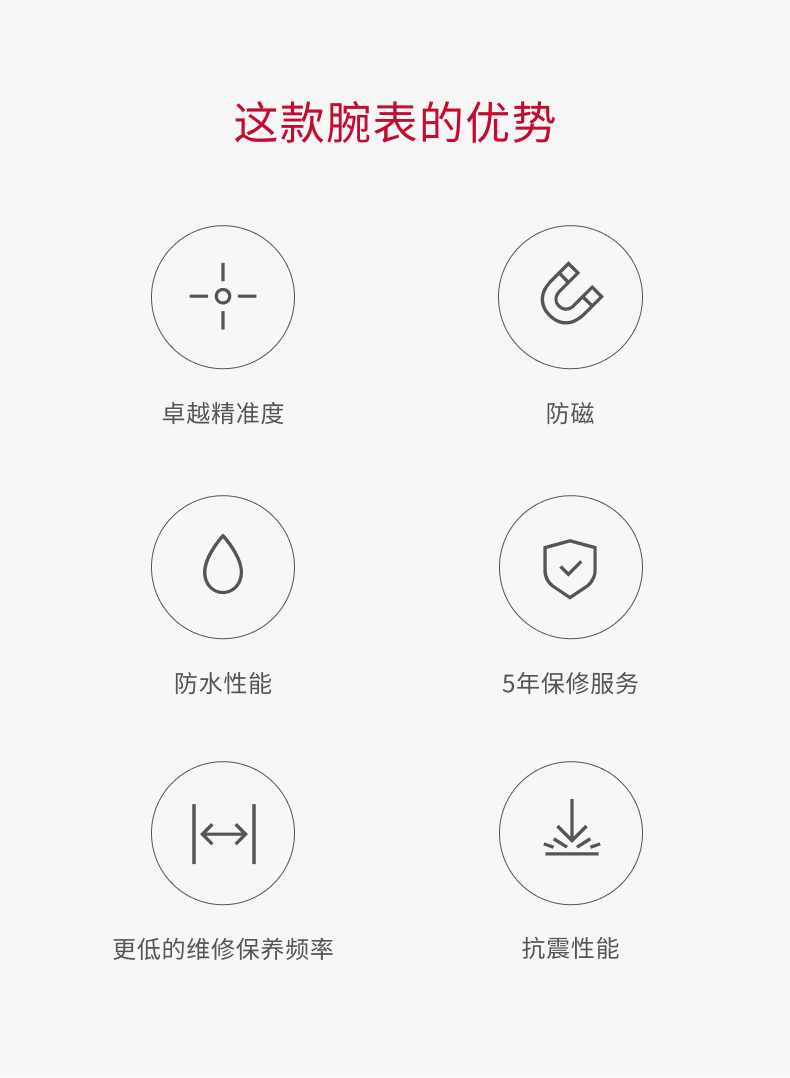 这款腕表的优势

卓越精准度

防磁

防水性能

5年保修服务

更低的维修保养频率

抗震性能