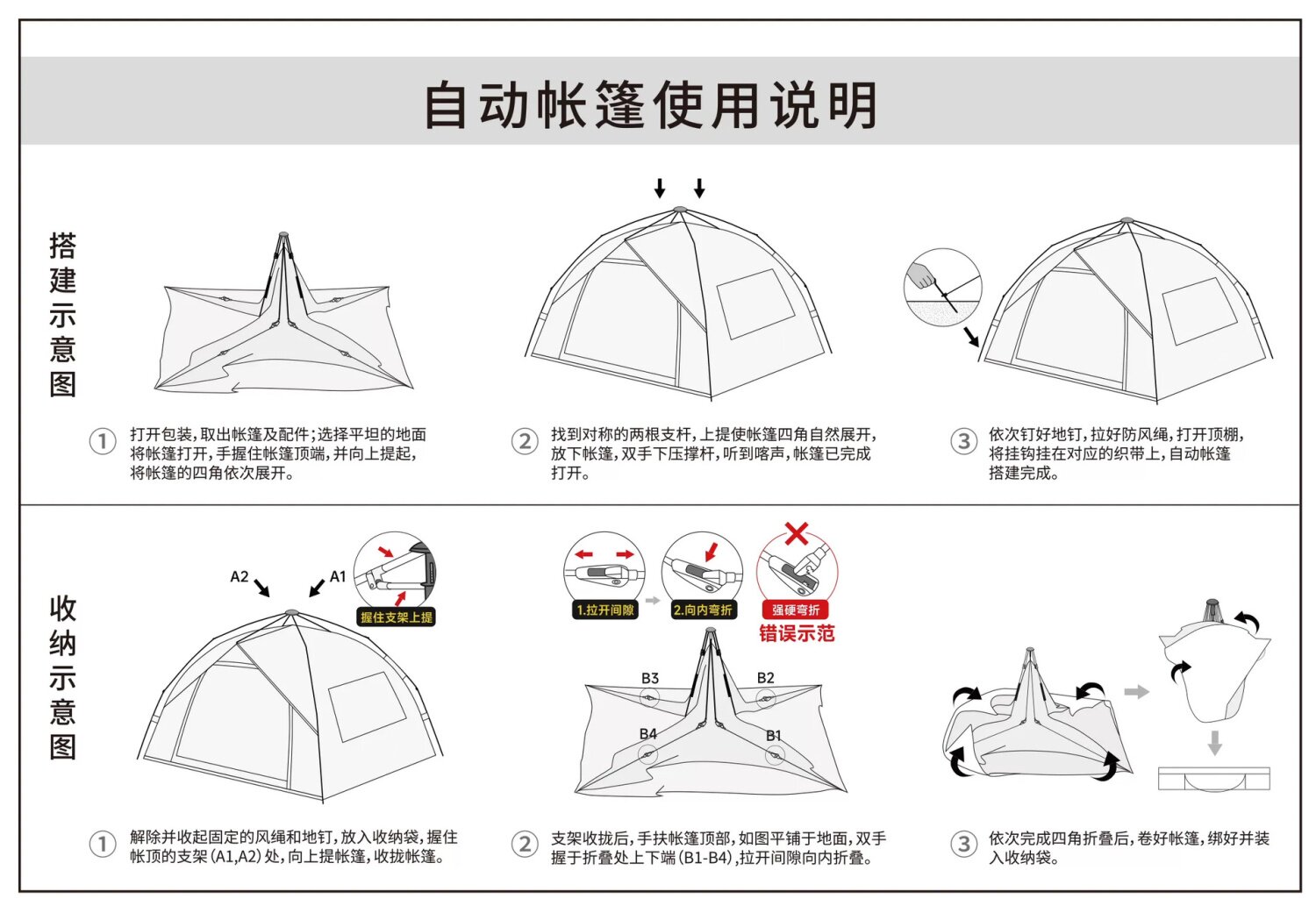 自动帐篷使用说明

搭建示意图

① 打开包装，取出帐篷及配件；选择平坦的地面将帐篷打开，手握住帐篷顶端，并向上提起，将帐篷的四角依次展开。

② 找到对称的两根支杆，上提使帐篷四角自然展开，放下帐篷，双手下压撑杆，听到喀声，帐篷已完成打开。

③ 依次钉好地钉，拉好防风绳，打开顶棚，将挂钩挂在对应的织带上，自动帐篷搭建完成。

收纳示意图

A2 A1

握住支架上提

1.拉开间隙

2.向内弯折

强硬弯折

错误示范

B3 B2 B4 B1

① 解除并收起固定的风绳和地钉，放入收纳袋，握住帐顶的支架（A1,A2）处，向上提帐篷，收拢帐篷。

② 支架收拢后，手扶帐篷顶部，如图平铺于地面，双手握于折叠处上下端（B1-B4），拉开间隙向内折叠。

③ 依次完成四角折叠后，卷好帐篷，绑好并装入收纳袋。