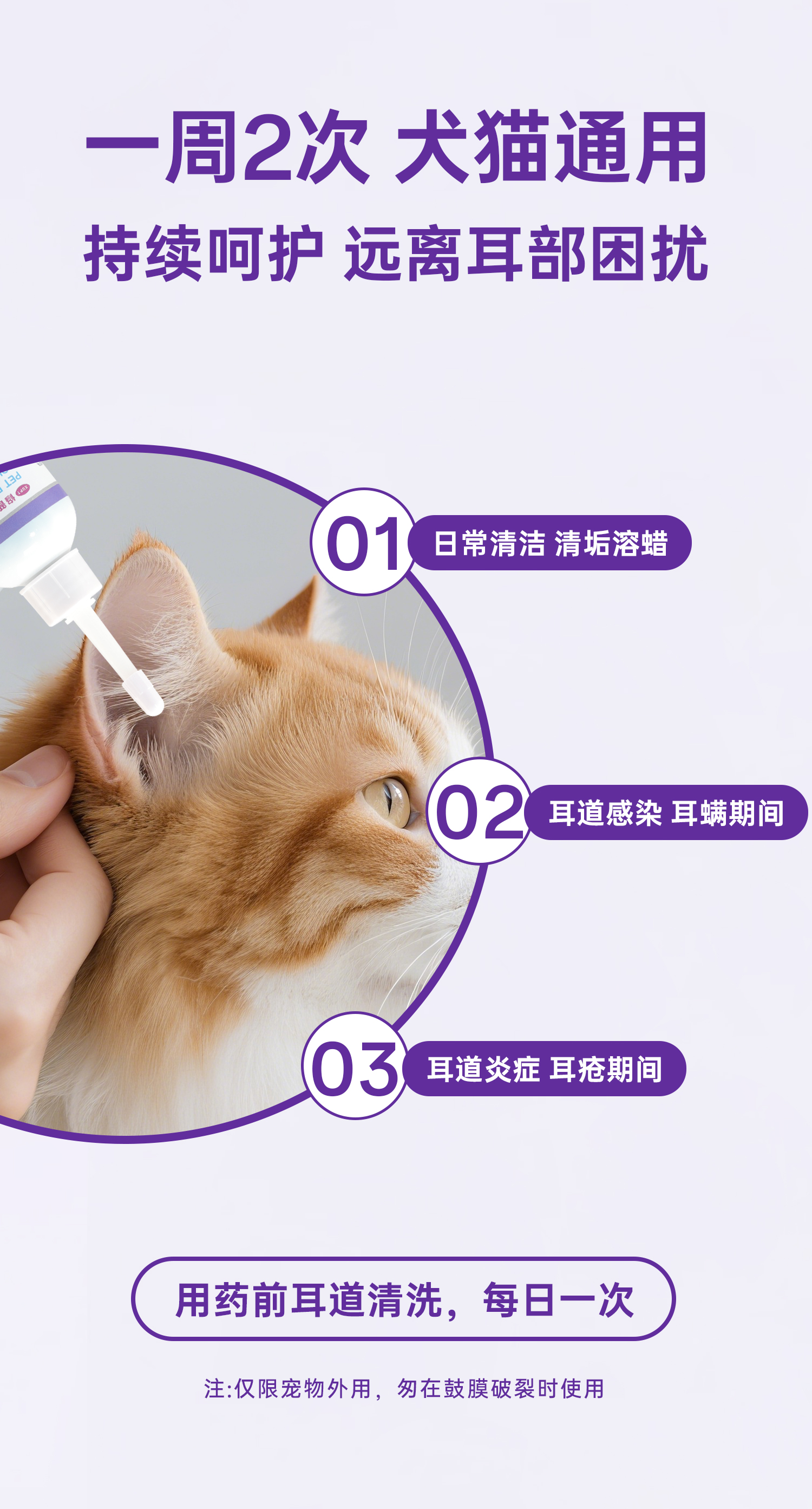 一周2次 犬猫通用
持续呵护 远离耳部困扰

PET

01 日常清洁 清垢溶蜡

02 耳道感染 耳螨期间

03 耳道炎症 耳疮期间

用药前耳道清洗，每日一次

注:仅限宠物外用，勿在鼓膜破裂时使用