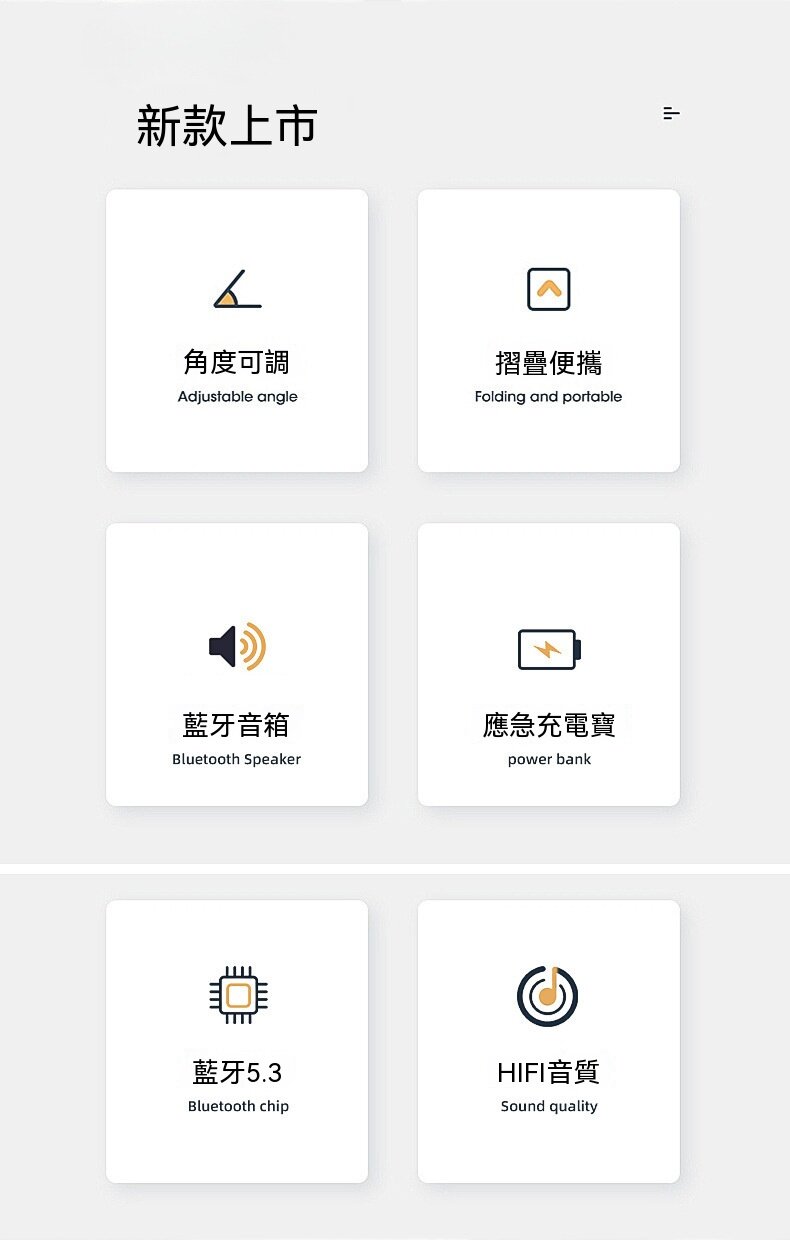 新款上市

角度可調
Adjustable angle

摺疊便攜
Folding and portable

藍牙音箱
Bluetooth Speaker

應急充電寶
power bank

藍牙5.3
Bluetooth chip

HIFI音質
Sound quality