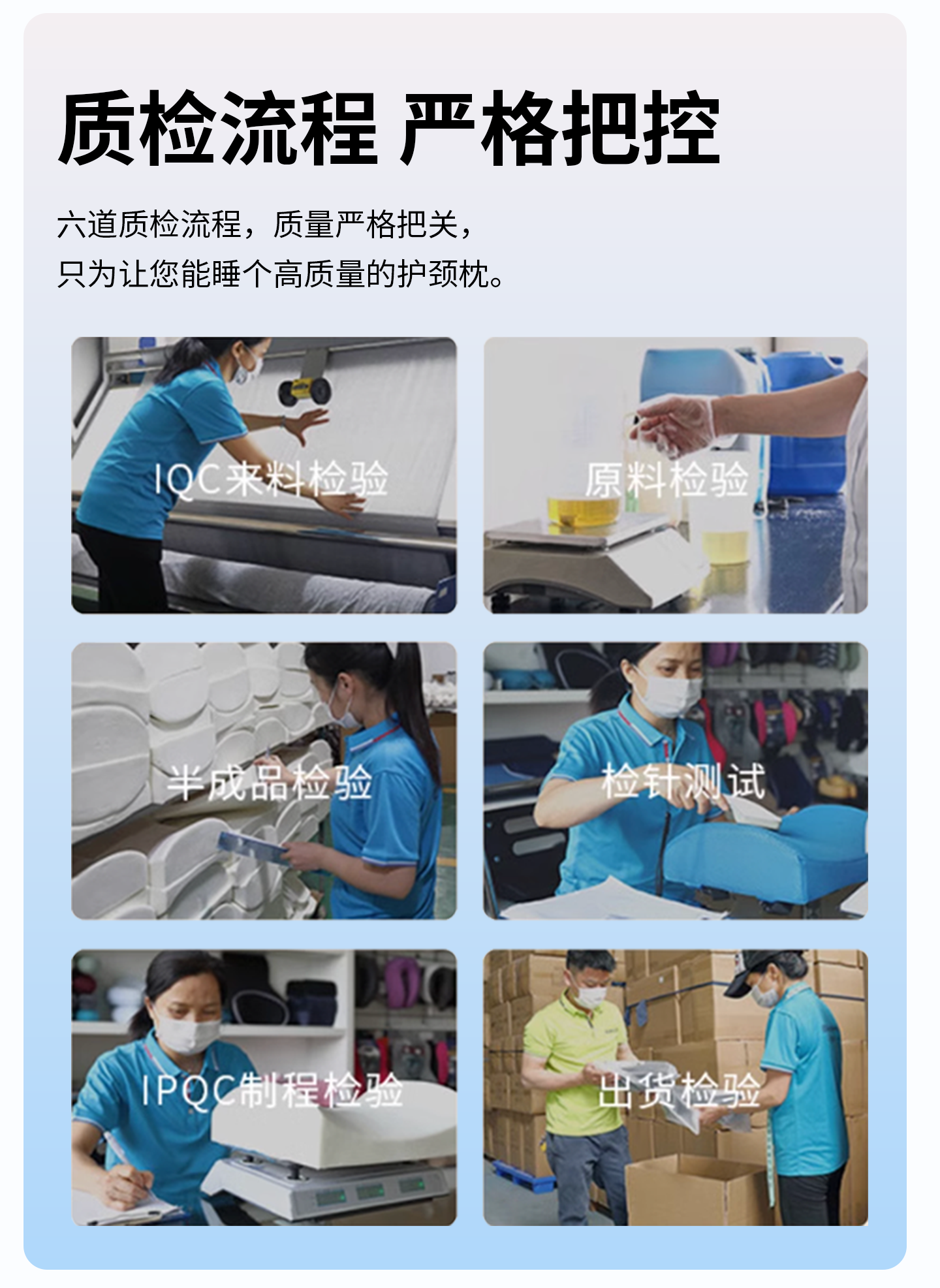 质检流程 严格把控

六道质检流程，质量严格把关，
只为让您能睡个高质量的护颈枕。

IQC来料检验

原料检验

半成品检验

检针测试

IPQC制程检验

出货检验