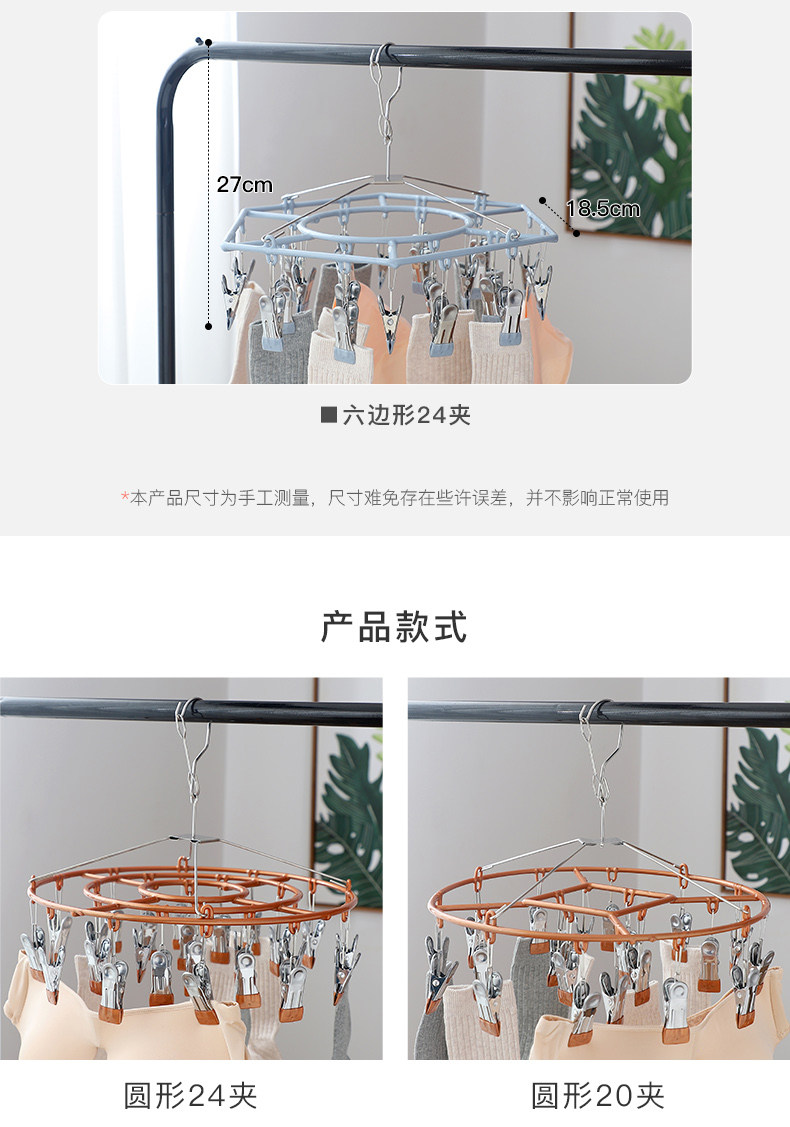 27cm

18.5cm

■六边形24夹

*本产品尺寸为手工测量，尺寸难免存在些许误差，并不影响正常使用

产品款式

圆形24夹

圆形20夹