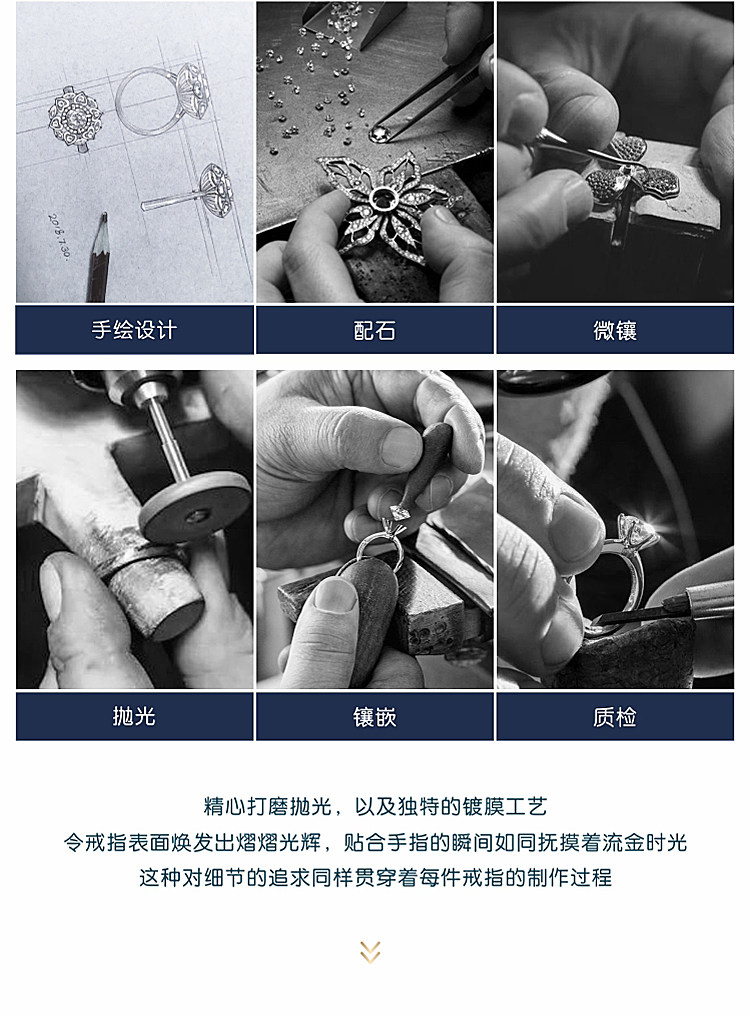 2016.7.30.

手绘设计

配石

微镶

抛光

镶嵌

质检

精心打磨抛光，以及独特的镀膜工艺
令戒指表面焕发出熠熠光辉，贴合手指的瞬间如同抚摸着流金时光
这种对细节的追求同样贯穿着每件戒指的制作过程