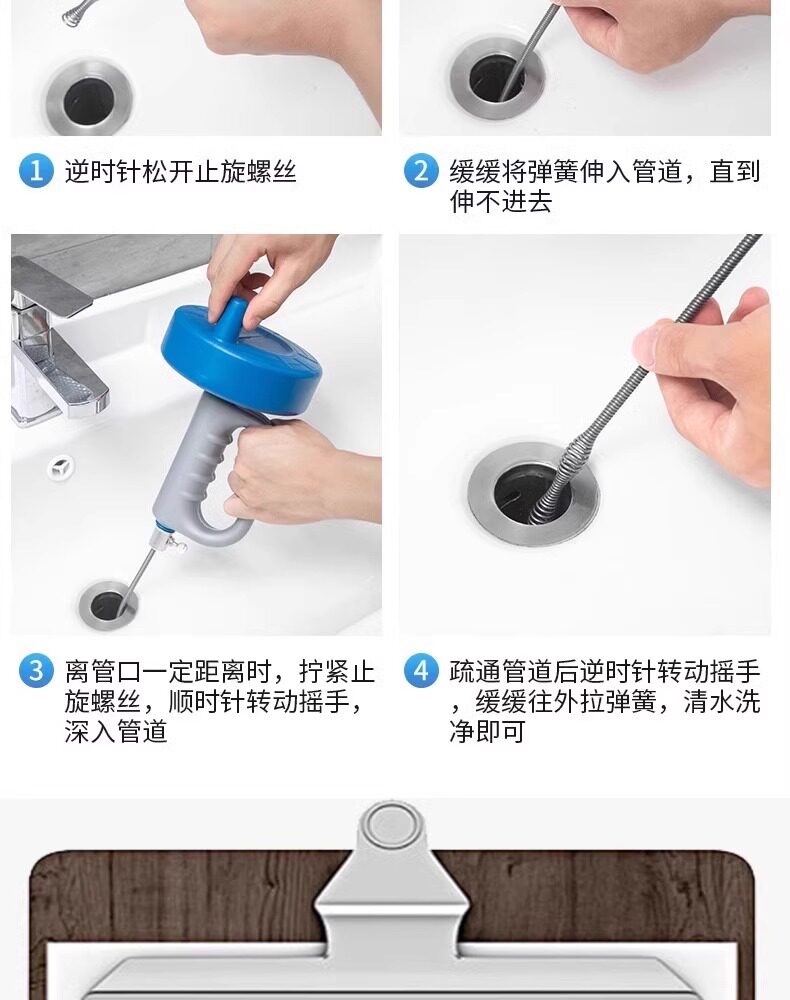 1 逆时针松开止旋螺丝

2 缓缓将弹簧伸入管道，直到伸不进去

3 离管口一定距离时，拧紧止旋螺丝，顺时针转动摇手，深入管道

4 疏通管道后逆时针转动摇手，缓缓往外拉弹簧，清水洗净即可