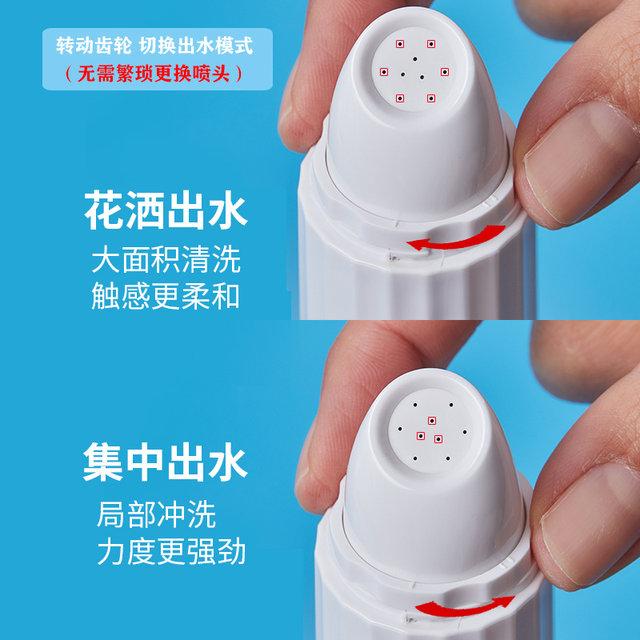 转动齿轮 切换出水模式
（无需繁琐更换喷头）

花洒出水
大面积清洗
触感更柔和

集中出水
局部冲洗
力度更强劲