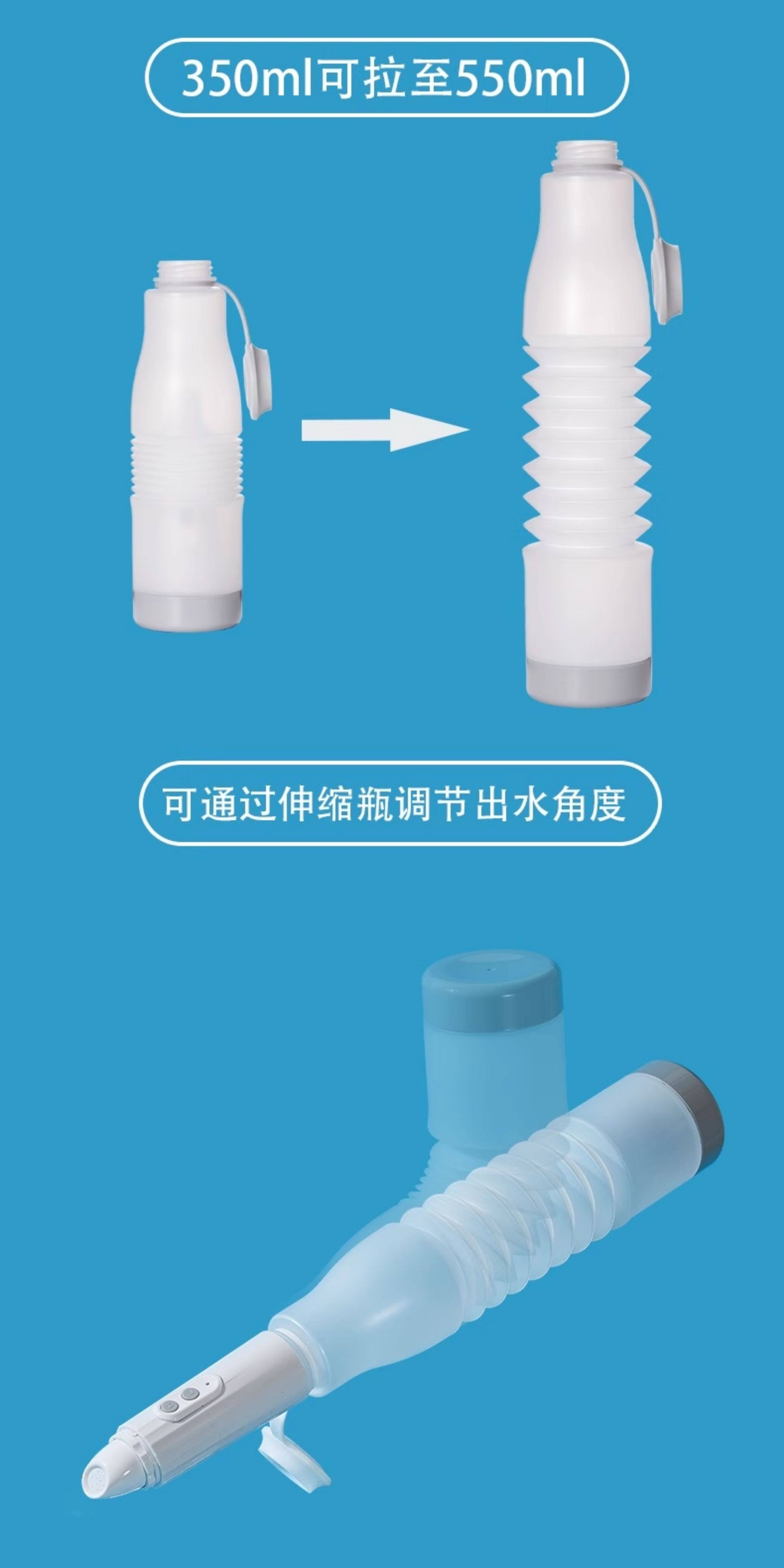 350ml可拉至550ml

可通过伸缩瓶调节出水角度