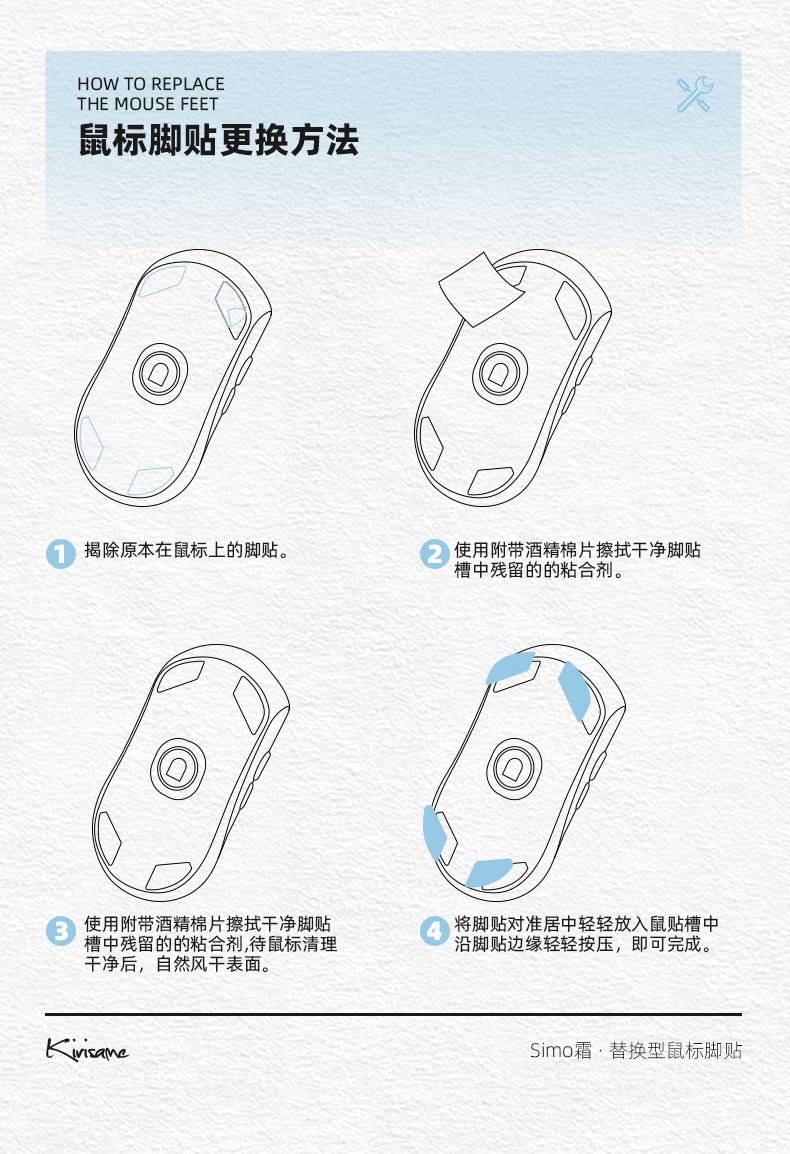 HOW TO REPLACE
THE MOUSE FEET
鼠标脚贴更换方法

1 揭除原本在鼠标上的脚贴。

2 使用附带酒精棉片擦拭干净脚贴槽中残留的的粘合剂。

3 使用附带酒精棉片擦拭干净脚贴槽中残留的的粘合剂,待鼠标清理干净后，自然风干表面。

4 将脚贴对准居中轻轻放入鼠贴槽中沿脚贴边缘轻轻按压，即可完成。

Kirisame

Simo霜 · 替换型鼠标脚贴