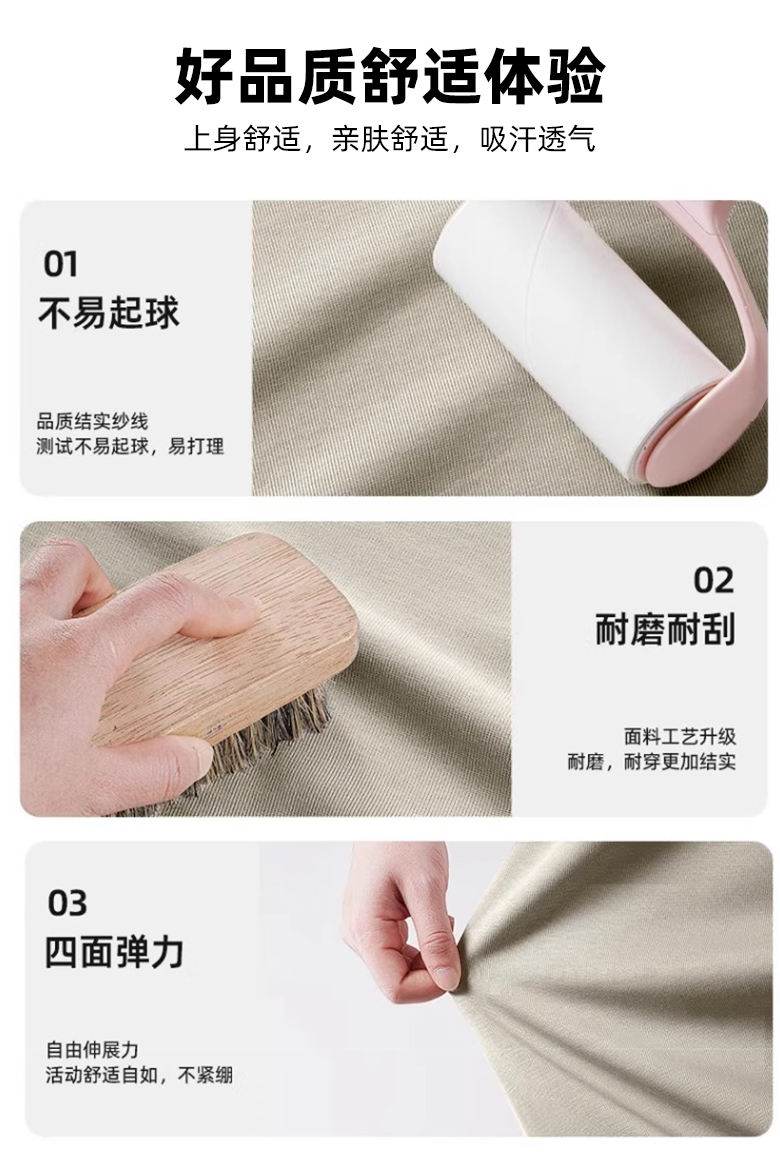 好品质舒适体验

上身舒适，亲肤舒适，吸汗透气

01

不易起球

品质结实纱线
测试不易起球，易打理

02

耐磨耐刮

面料工艺升级
耐磨，耐穿更加结实

03

四面弹力

自由伸展力
活动舒适自如，不紧绷