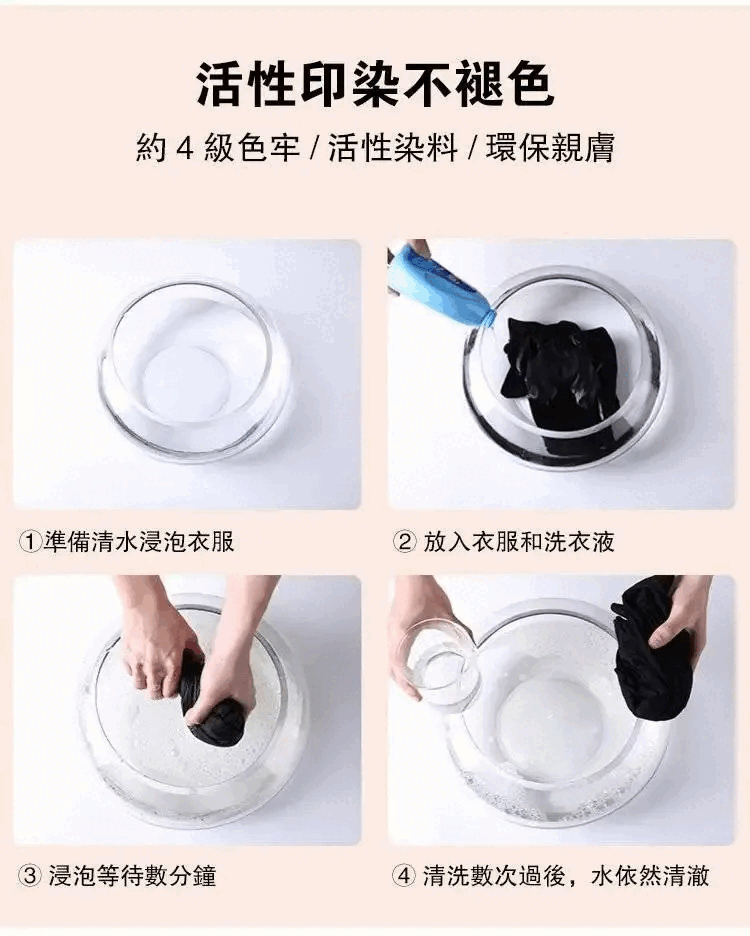 活性印染不褪色

約 4 級色牢 / 活性染料 / 環保親膚

①準備清水浸泡衣服

② 放入衣服和洗衣液

③ 浸泡等待數分鐘

④ 清洗數次過後，水依然清澈