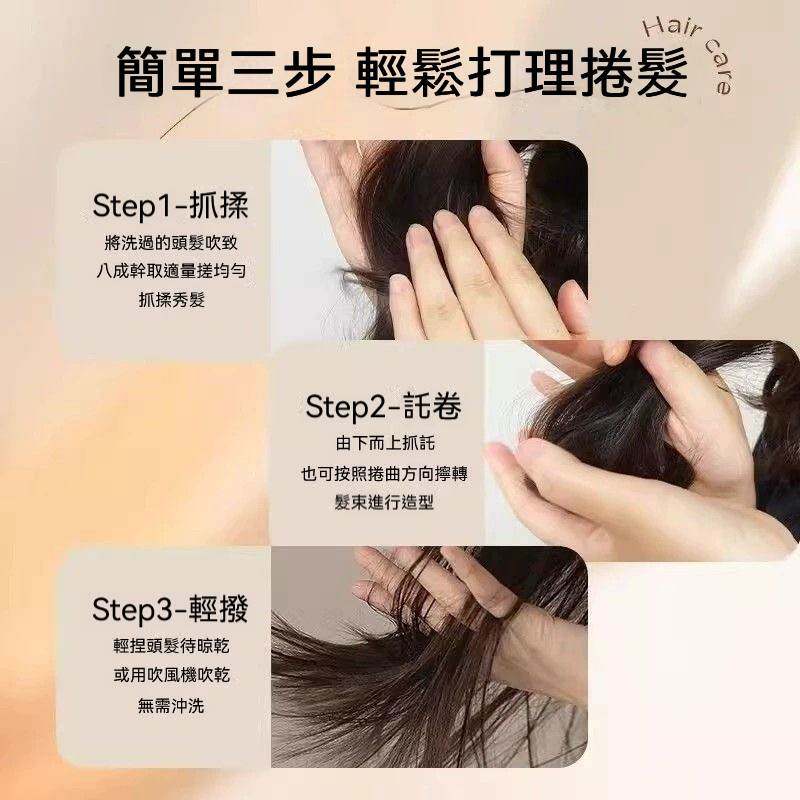 簡單三步 輕鬆打理捲髮

Hair care

Step1-抓揉
將洗過的頭髮吹致
八成幹取適量搓均勻
抓揉秀髮

Step2-託卷
由下而上抓託
也可按照捲曲方向擰轉
髮束進行造型

Step3-輕撥
輕捏頭髮待晾乾
或用吹風機吹乾
無需沖洗