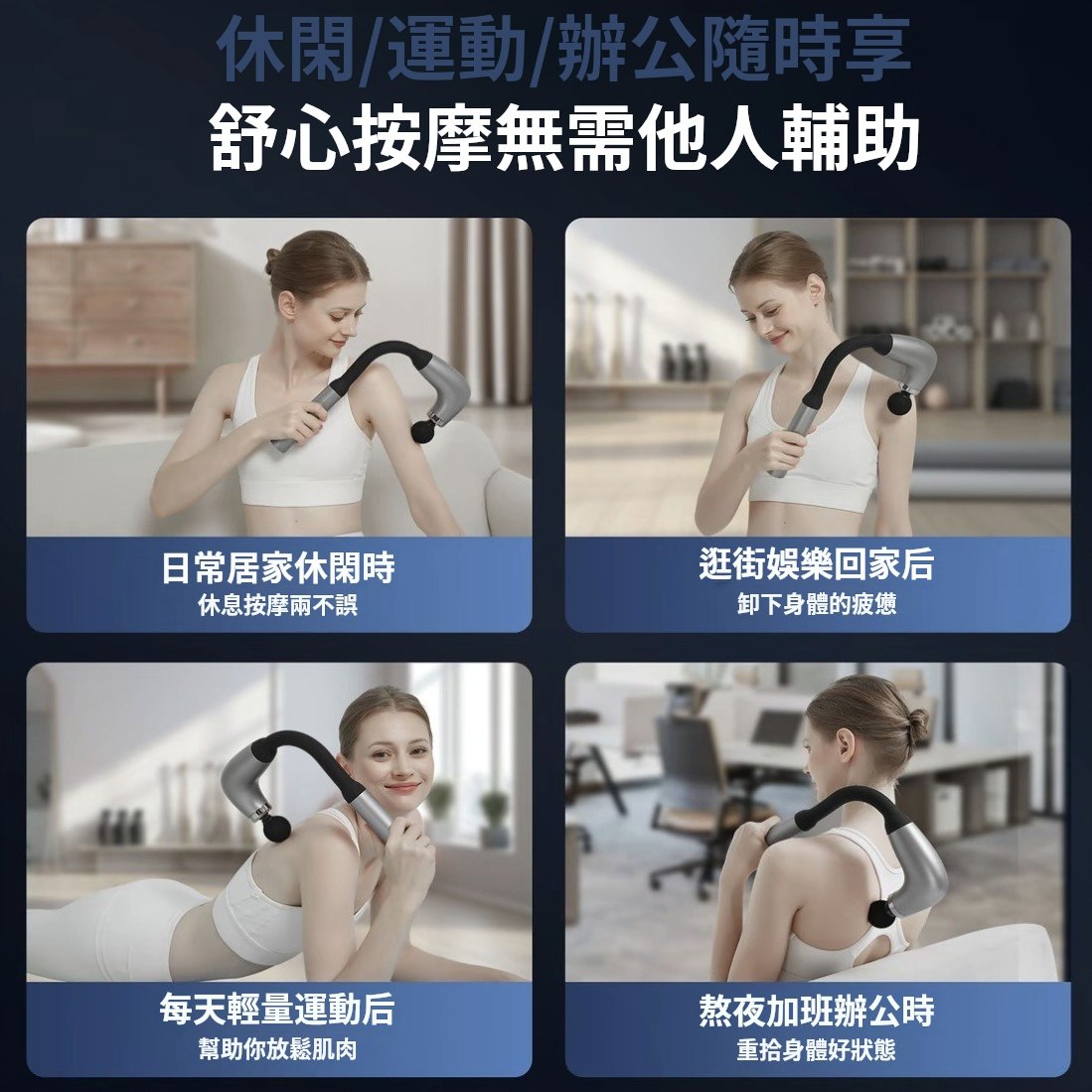 休閑/運動/辦公隨時享
舒心按摩無需他人輔助

日常居家休閑時
休息按摩兩不誤

逛街娛樂回家后
卸下身體的疲憊

每天輕量運動后
幫助你放鬆肌肉

熬夜加班辦公時
重拾身體好狀態