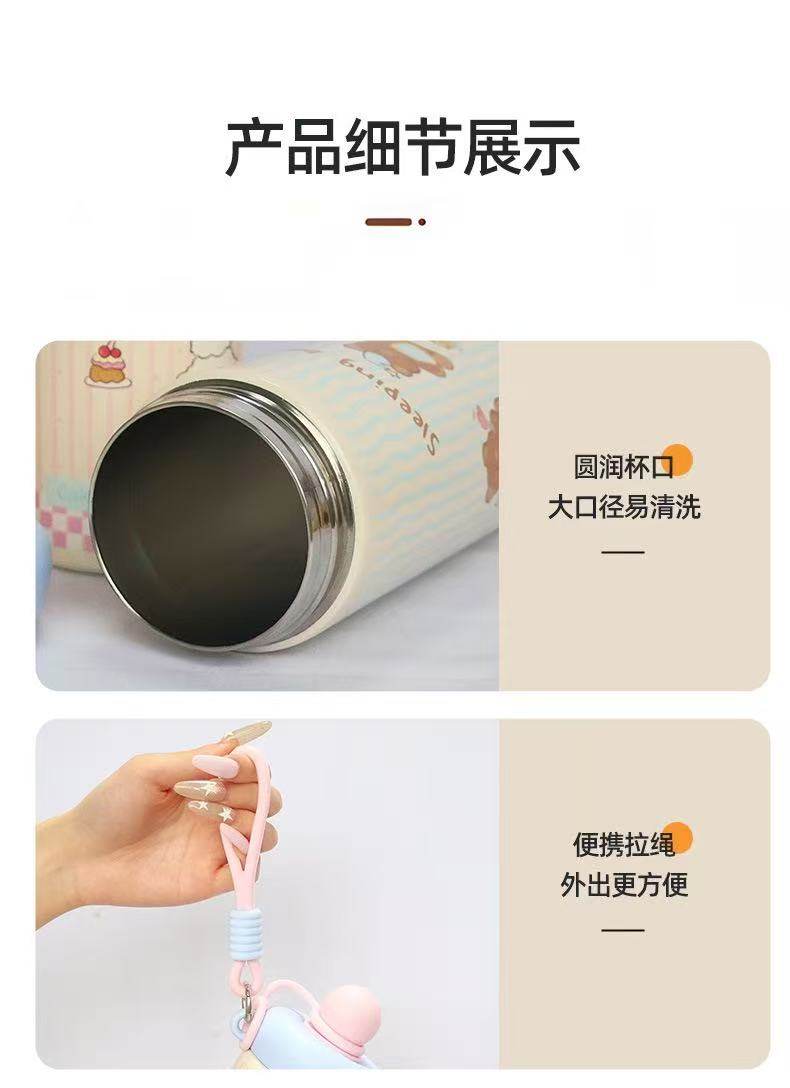 产品细节展示

Sleeping

圆润杯口
大口径易清洗

便携拉绳
外出更方便