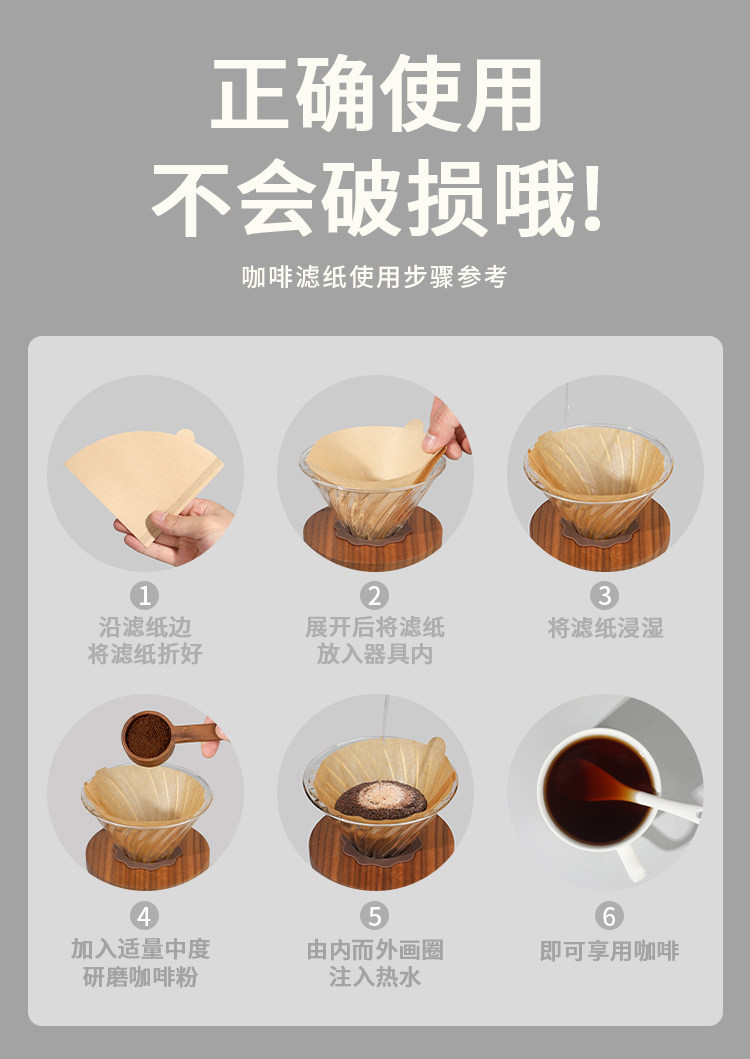 正确使用
不会破损哦!

咖啡滤纸使用步骤参考

1
沿滤纸边
将滤纸折好

2
展开后将滤纸
放入器具内

3
将滤纸浸湿

4
加入适量中度
研磨咖啡粉

5
由内而外画圈
注入热水

6
即可享用咖啡