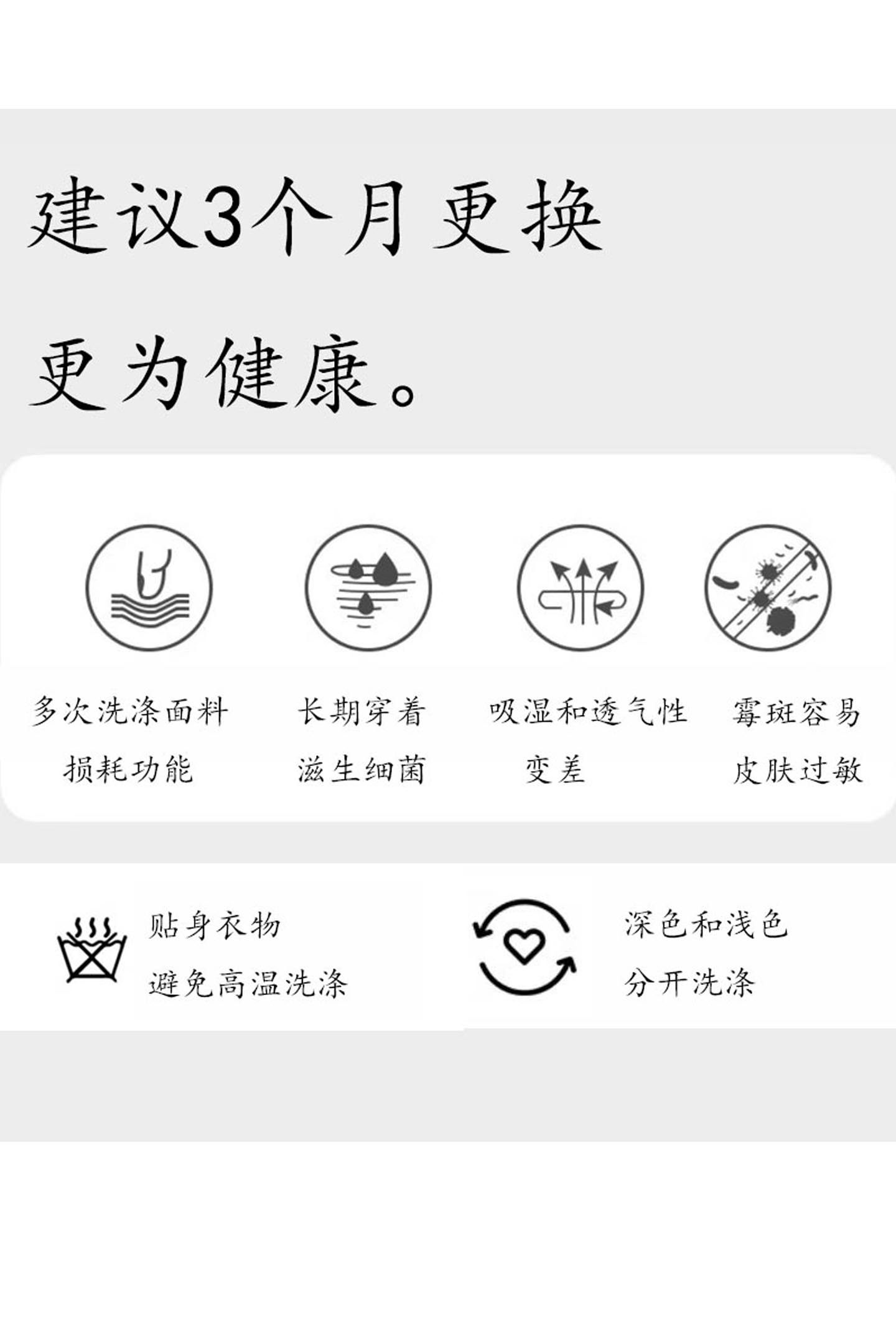 建议3个月更换

更为健康。

多次洗涤面料
损耗功能

长期穿着
滋生细菌

吸湿和透气性
变差

霉斑容易
皮肤过敏

贴身衣物
避免高温洗涤

深色和浅色
分开洗涤