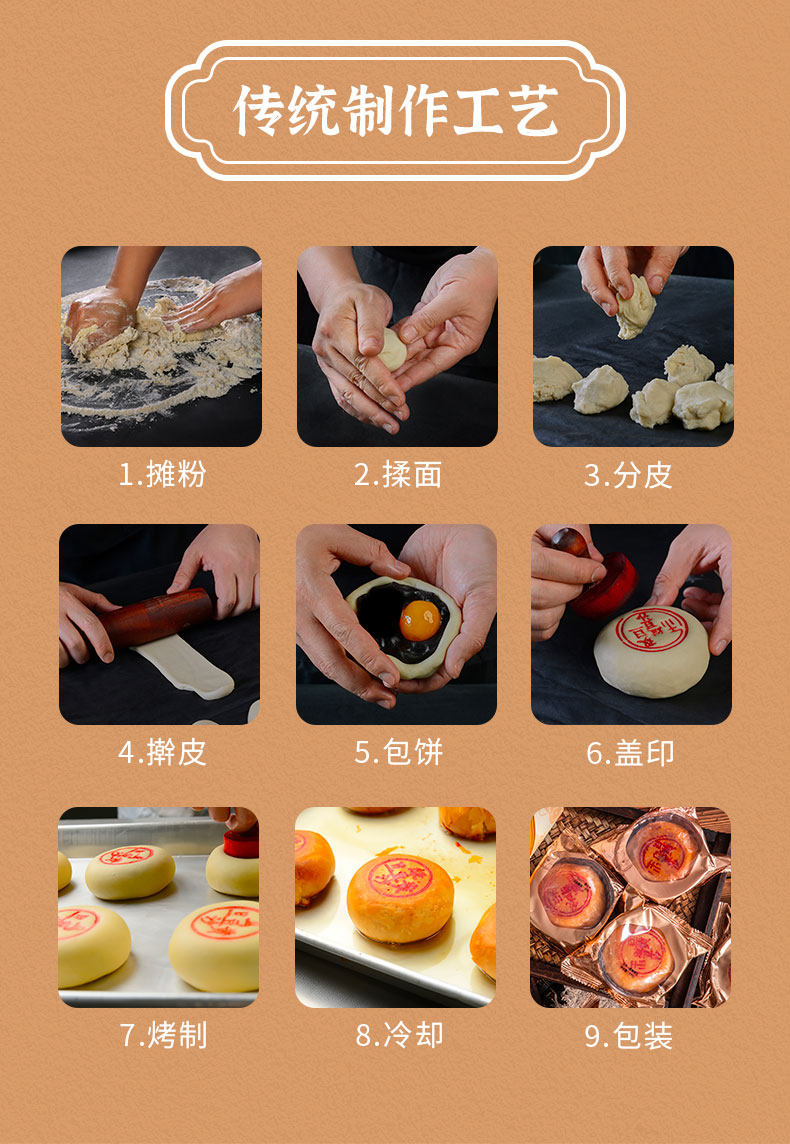 传统制作工艺

1.摊粉

2.揉面

3.分皮

4.擀皮

5.包饼

6.盖印

7.烤制

8.冷却

9.包装