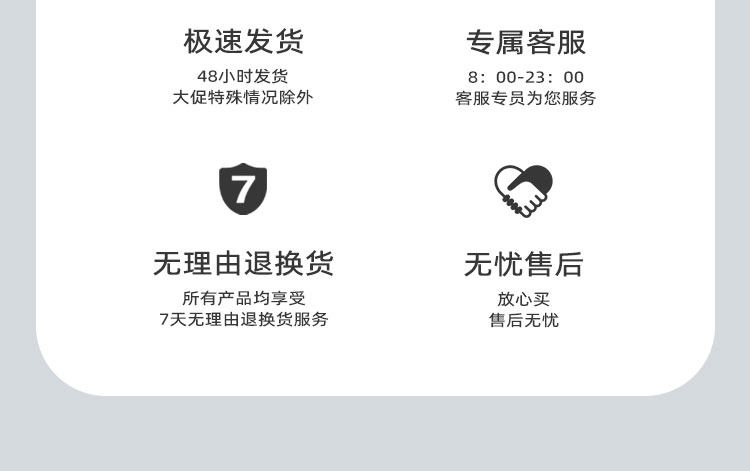 极速发货

48小时发货
大促特殊情况除外

专属客服

8：00-23：00
客服专员为您服务

7

无理由退换货

所有产品均享受
7天无理由退换货服务

无忧售后

放心买
售后无忧