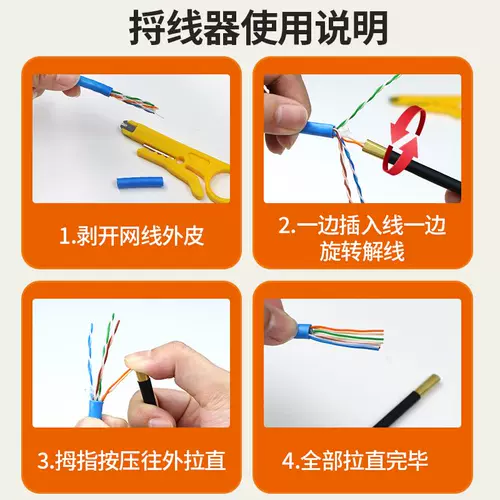 捋线器使用说明

1.剥开网线外皮

2.一边插入线一边旋转解线

3.拇指按压往外拉直

4.全部拉直完毕