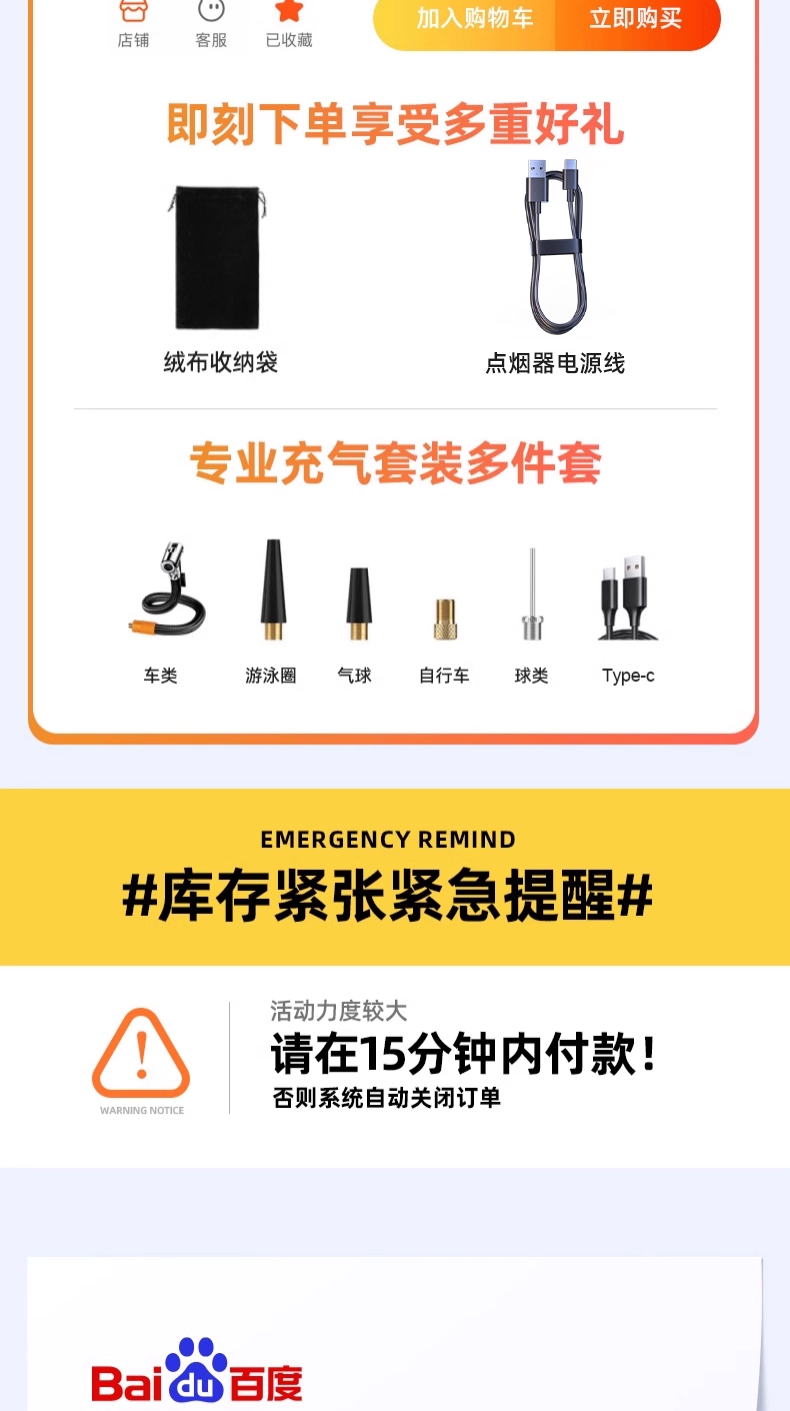 店铺 客服 已收藏 加入购物车 立即购买

即刻下单享受多重好礼

绒布收纳袋

点烟器电源线

专业充气套装多件套

车类 游泳圈 气球 自行车 球类 Type-c

EMERGENCY REMIND

#库存紧张紧急提醒#

WARNING NOTICE

活动力度较大

请在15分钟内付款！

否则系统自动关闭订单

Baidu百度