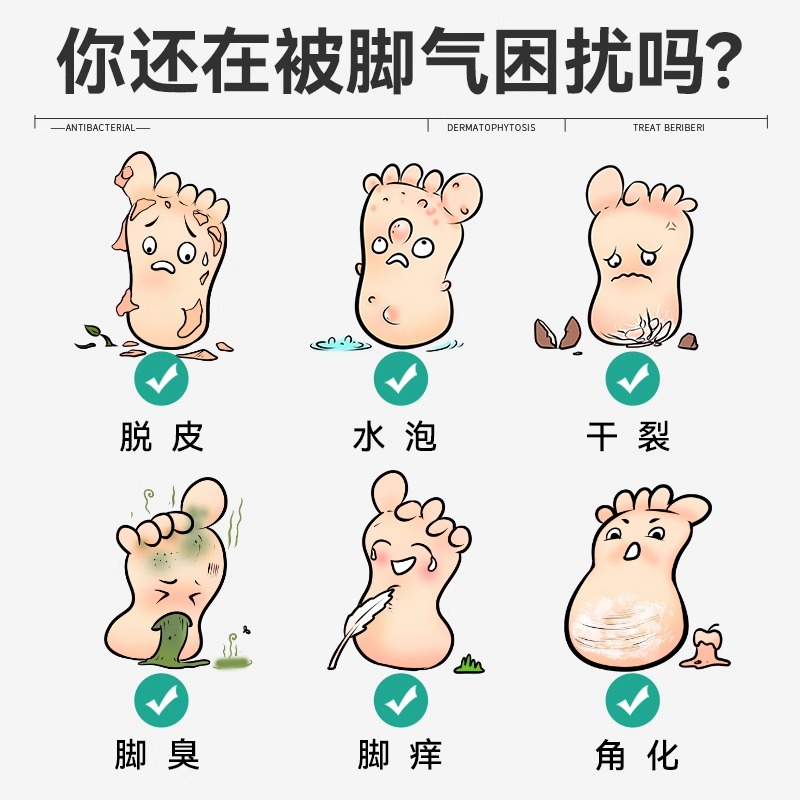 你还在被脚气困扰吗?

—ANTIBACTERIAL— DERMATOPHYTOSIS TREAT BERIBERI

脱皮 水泡 干裂

脚臭 脚痒 角化