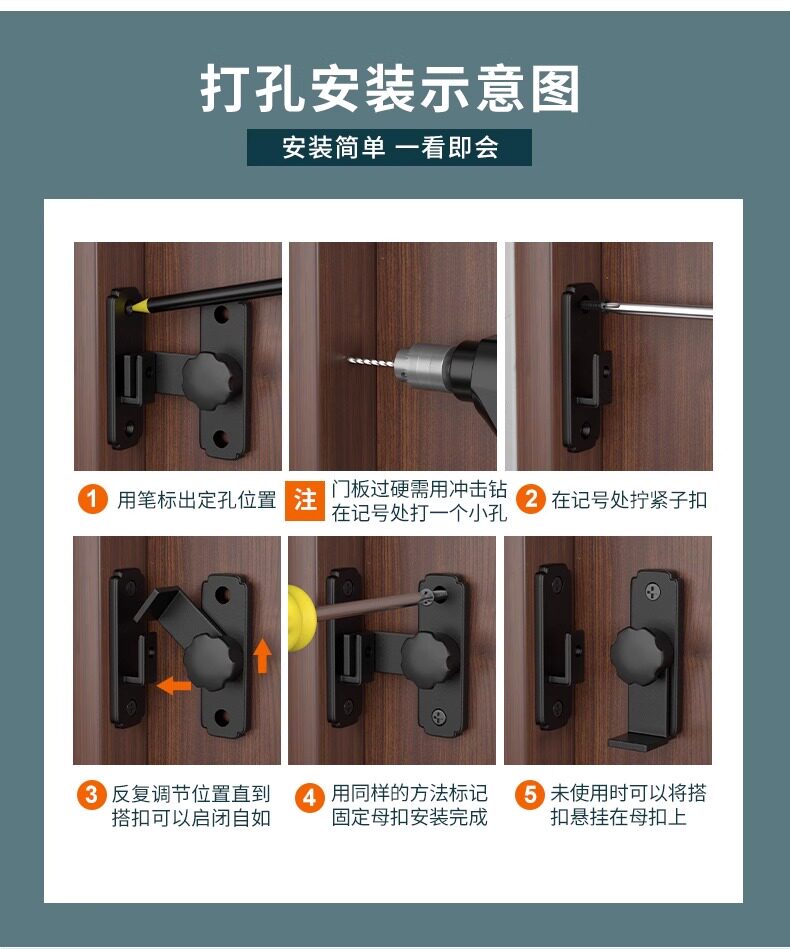 打孔安装示意图

安装简单 一看即会

1 用笔标出定孔位置

注 门板过硬需用冲击钻在记号处打一个小孔

2 在记号处拧紧子扣

3 反复调节位置直到搭扣可以启闭自如

4 用同样的方法标记固定母扣安装完成

5 未使用时可以将搭扣悬挂在母扣上