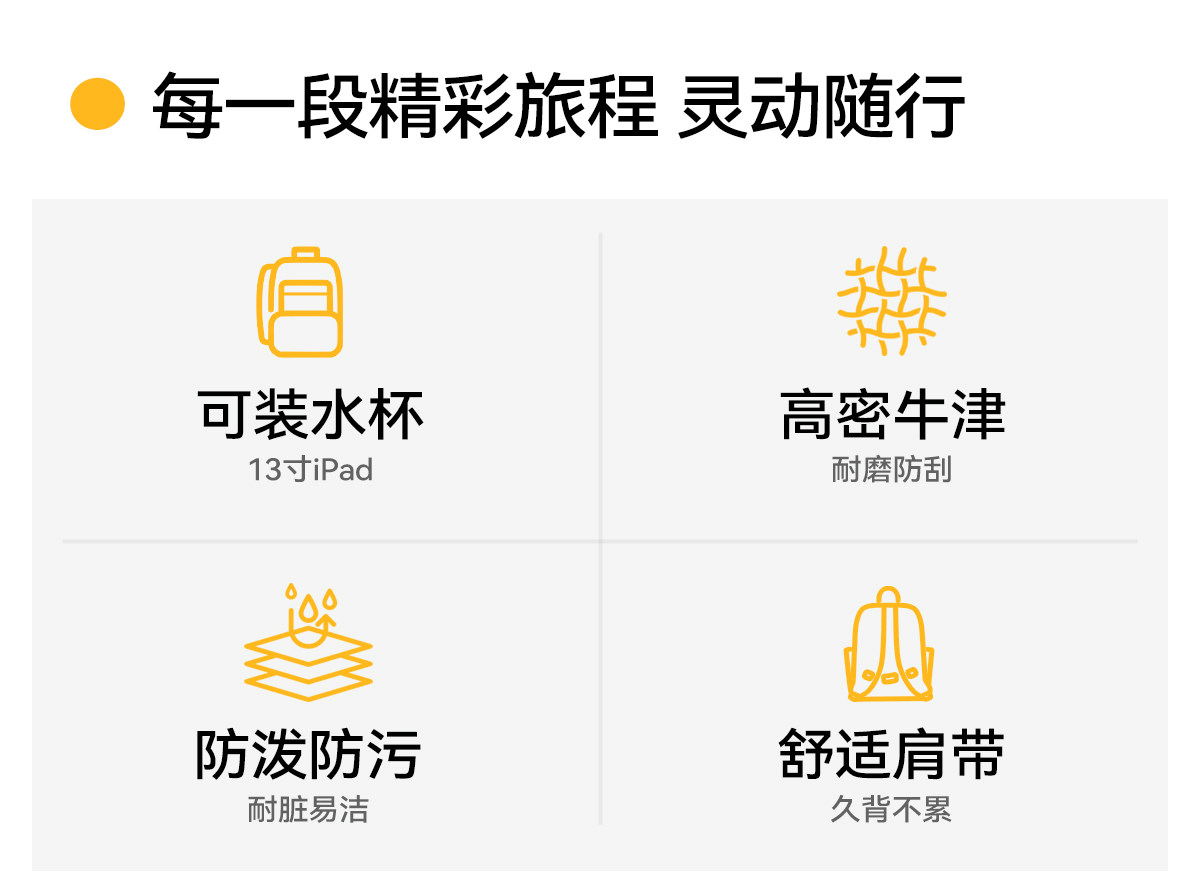 每一段精彩旅程 灵动随行

可装水杯
13寸iPad

高密牛津
耐磨防刮

防泼防污
耐脏易洁

舒适肩带
久背不累