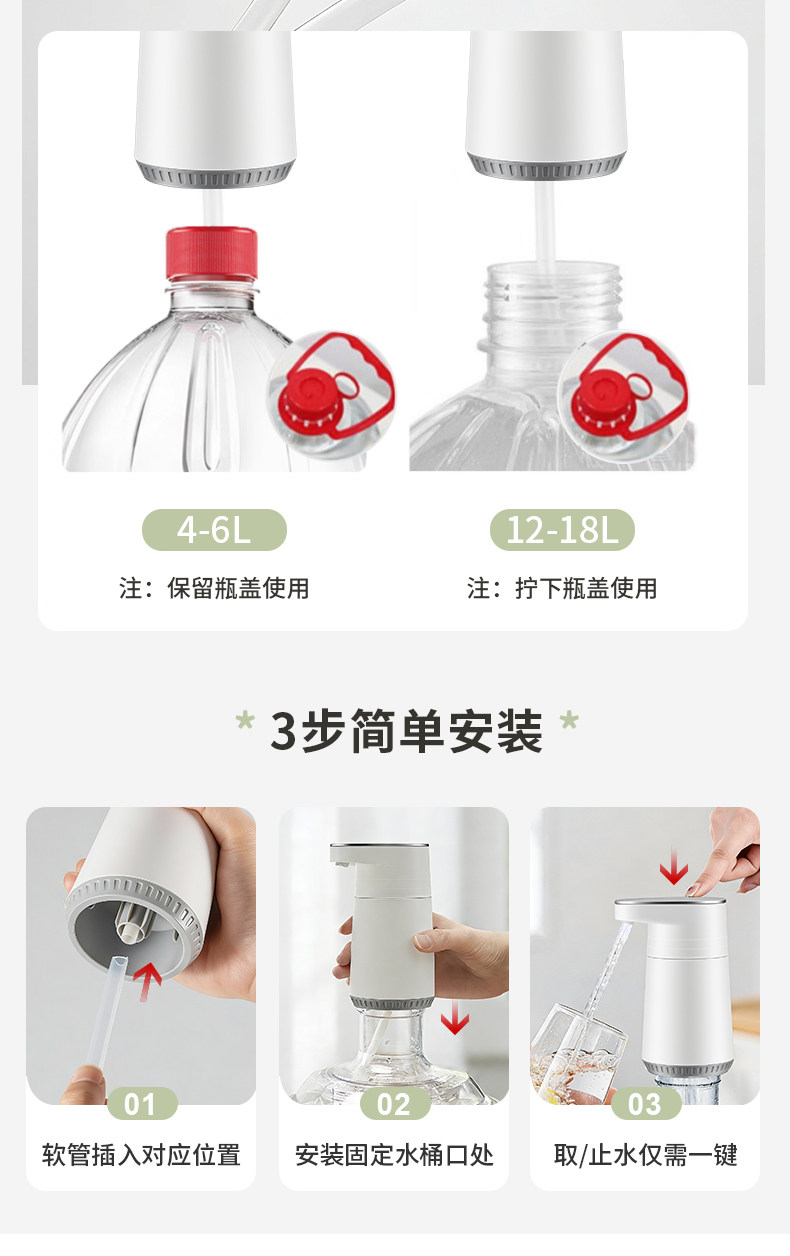 4-6L

注：保留瓶盖使用

12-18L

注：拧下瓶盖使用

* 3步简单安装 *

01

软管插入对应位置

02

安装固定水桶口处

03

取/止水仅需一键