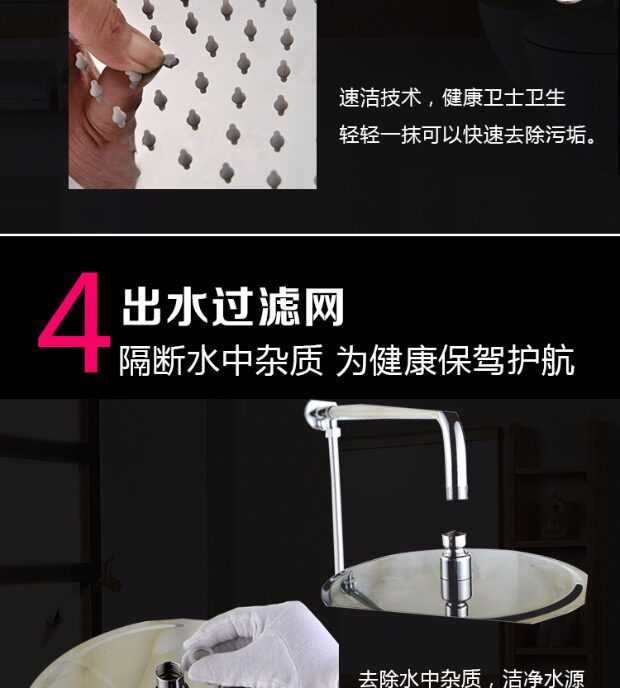 速洁技术，健康卫士卫生
轻轻一抹可以快速去除污垢。

4 出水过滤网
隔断水中杂质 为健康保驾护航

去除水中杂质，洁净水源