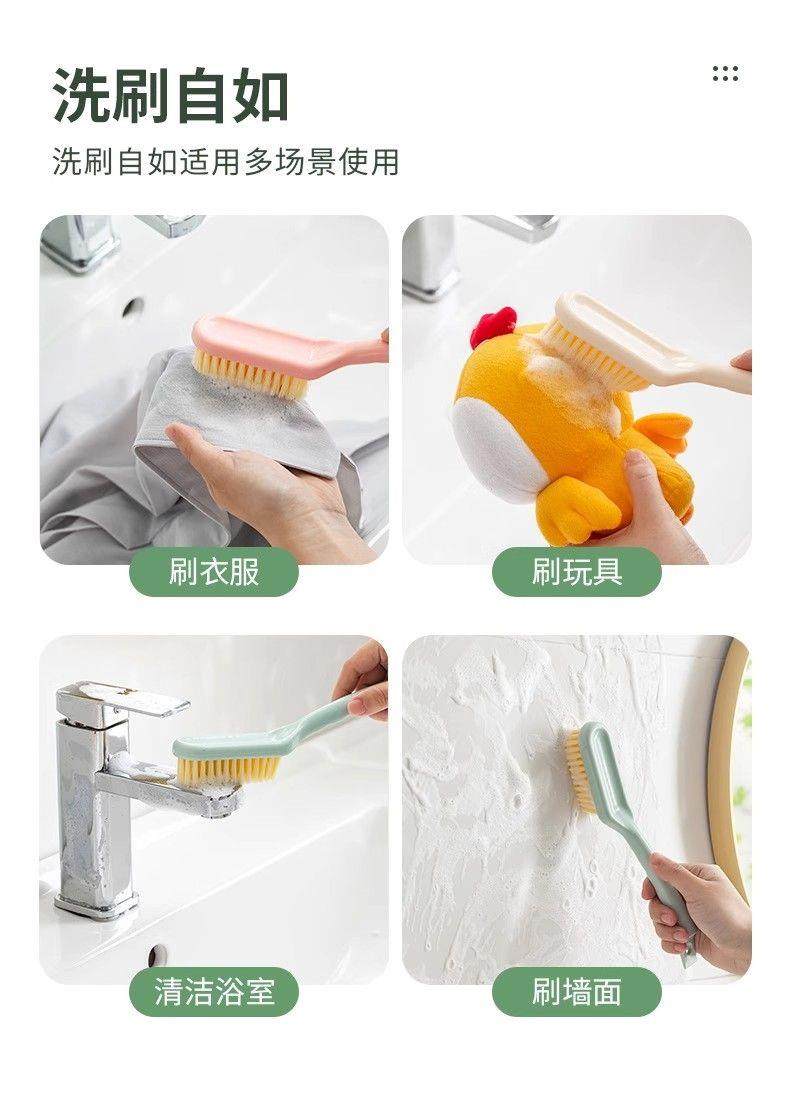 洗刷自如

洗刷自如适用多场景使用

刷衣服

刷玩具

清洁浴室

刷墙面