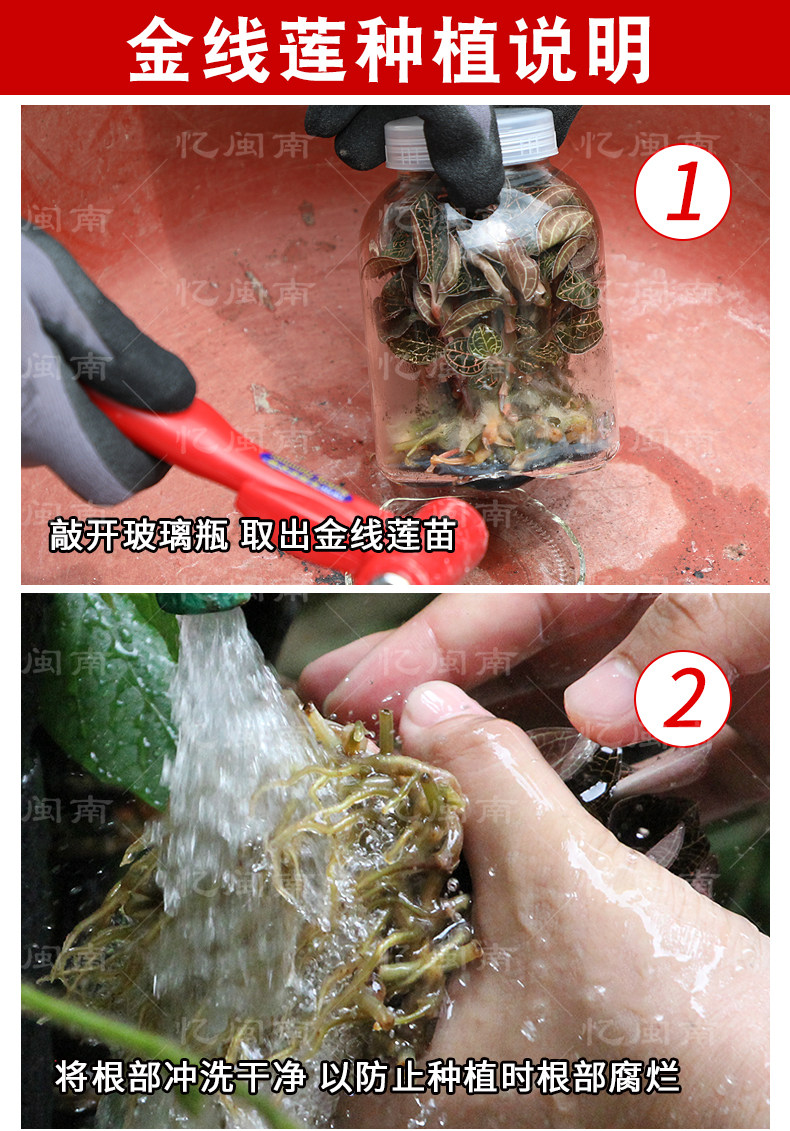 金线莲种植说明

忆闽南

1

敲开玻璃瓶 取出金线莲苗

2

将根部冲洗干净 以防止种植时根部腐烂