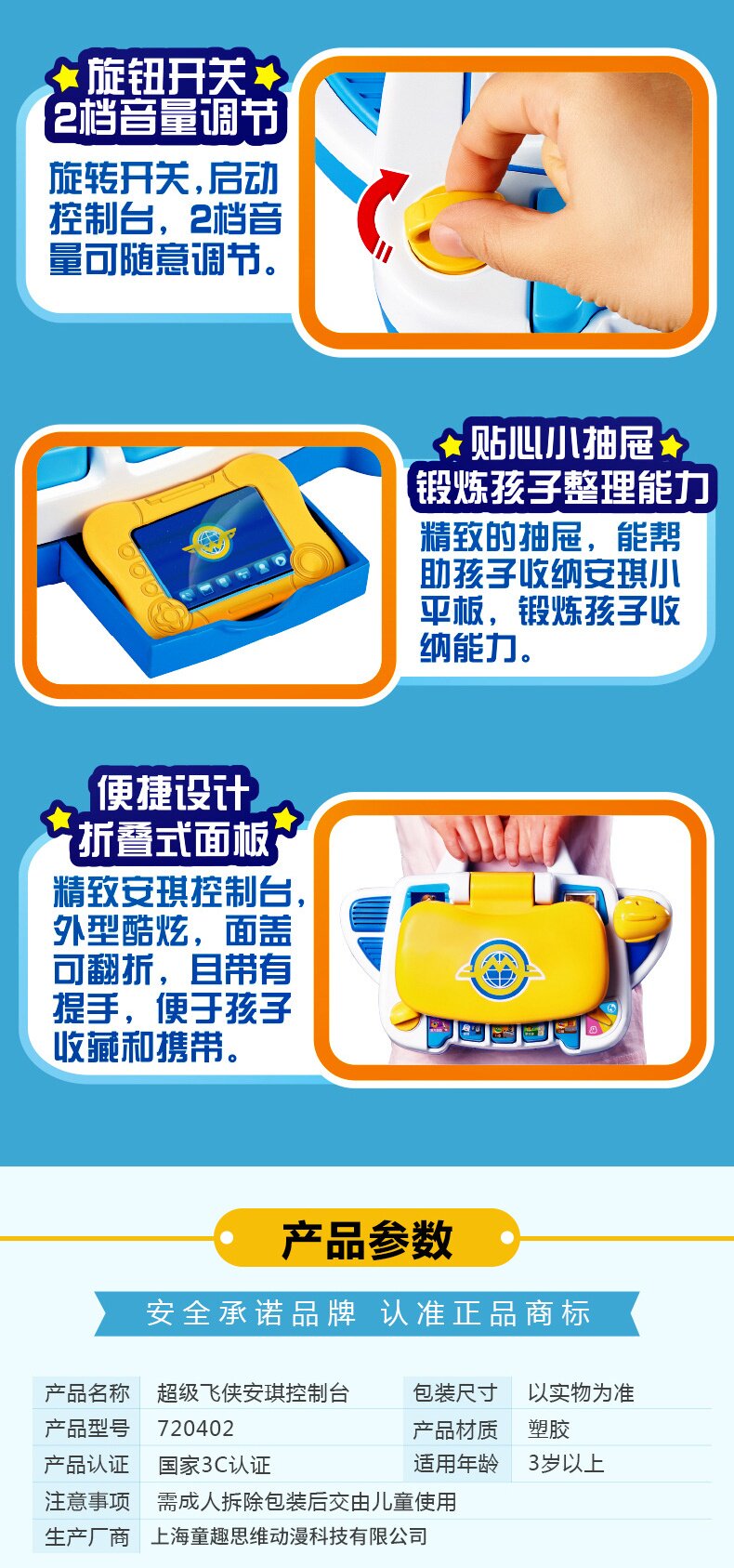 旋钮开关
2档音量调节

旋转开关,启动控制台，2档音量可随意调节。

贴心小抽屉
锻炼孩子整理能力

精致的抽屉，能帮助孩子收纳安琪小平板，锻炼孩子收纳能力。

便捷设计
折叠式面板

精致安琪控制台,外型酷炫，面盖可翻折，且带有提手，便于孩子收藏和携带。

产品参数

安全承诺品牌 认准正品商标

| 产品名称 | 超级飞侠安琪控制台 | 包装尺寸 | 以实物为准 |
|---|---|---|---|
| 产品型号 | 720402 | 产品材质 | 塑胶 |
| 产品认证 | 国家3C认证 | 适用年龄 | 3岁以上 |
| 注意事项 | 需成人拆除包装后交由儿童使用 | | |
| 生产厂商 | 上海童趣思维动漫科技有限公司 | | |