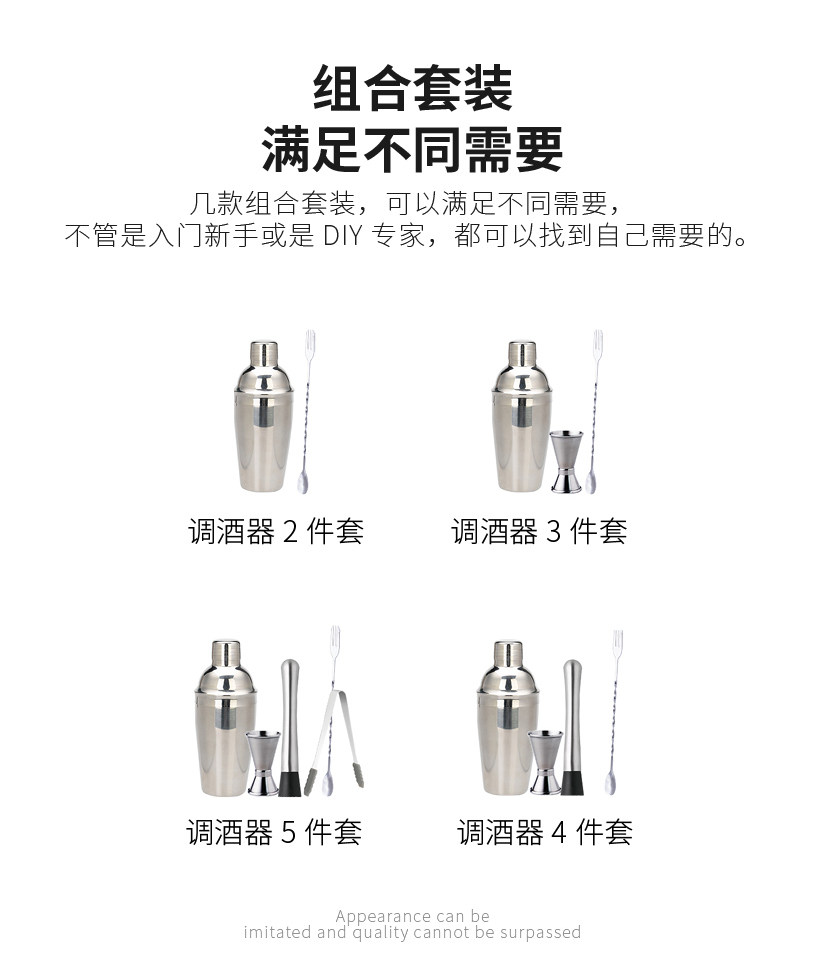 组合套装
满足不同需要

几款组合套装，可以满足不同需要，
不管是入门新手或是 DIY 专家，都可以找到自己需要的。

调酒器 2 件套

调酒器 3 件套

调酒器 5 件套

调酒器 4 件套

Appearance can be
imitated and quality cannot be surpassed